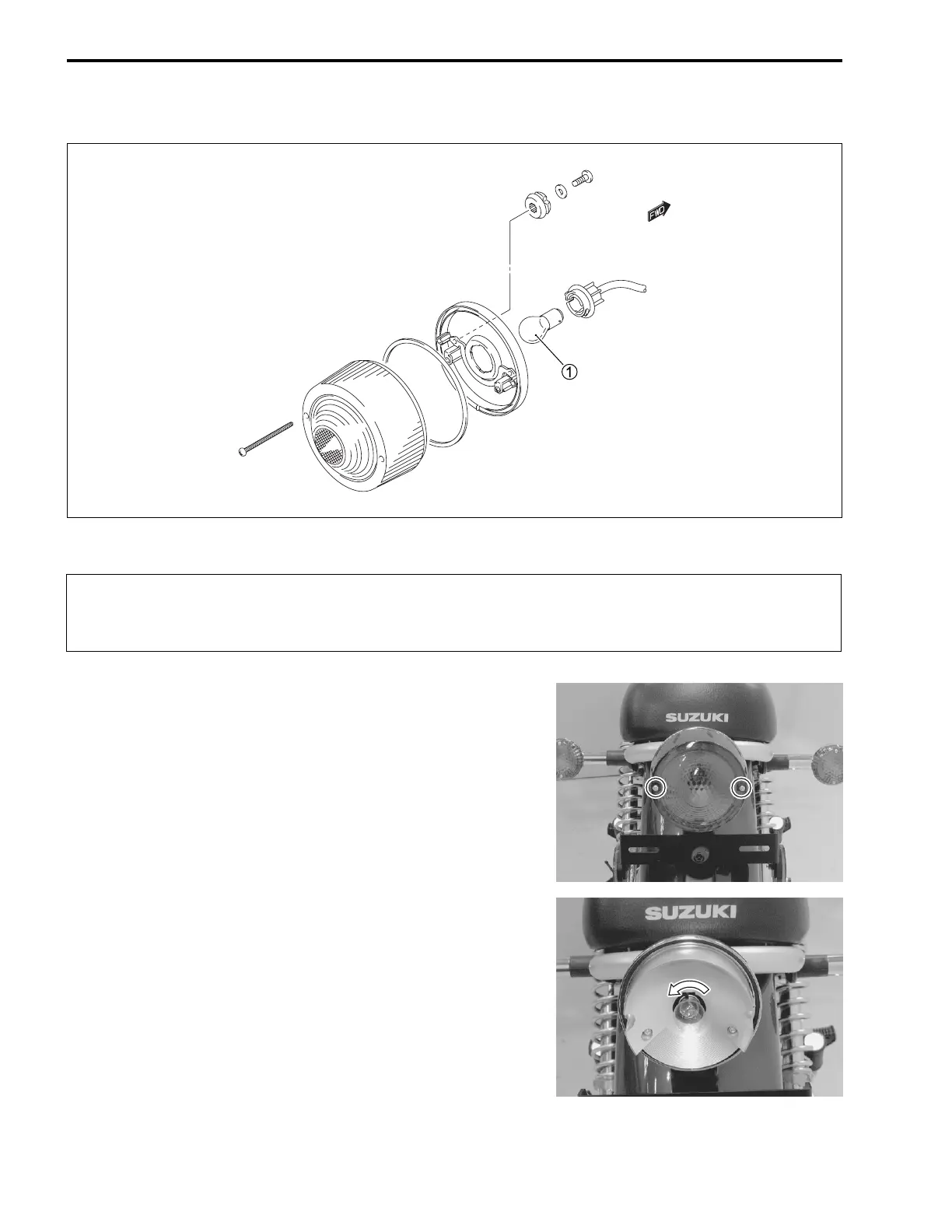 FWD

①

SUZUKI

SUZUKI