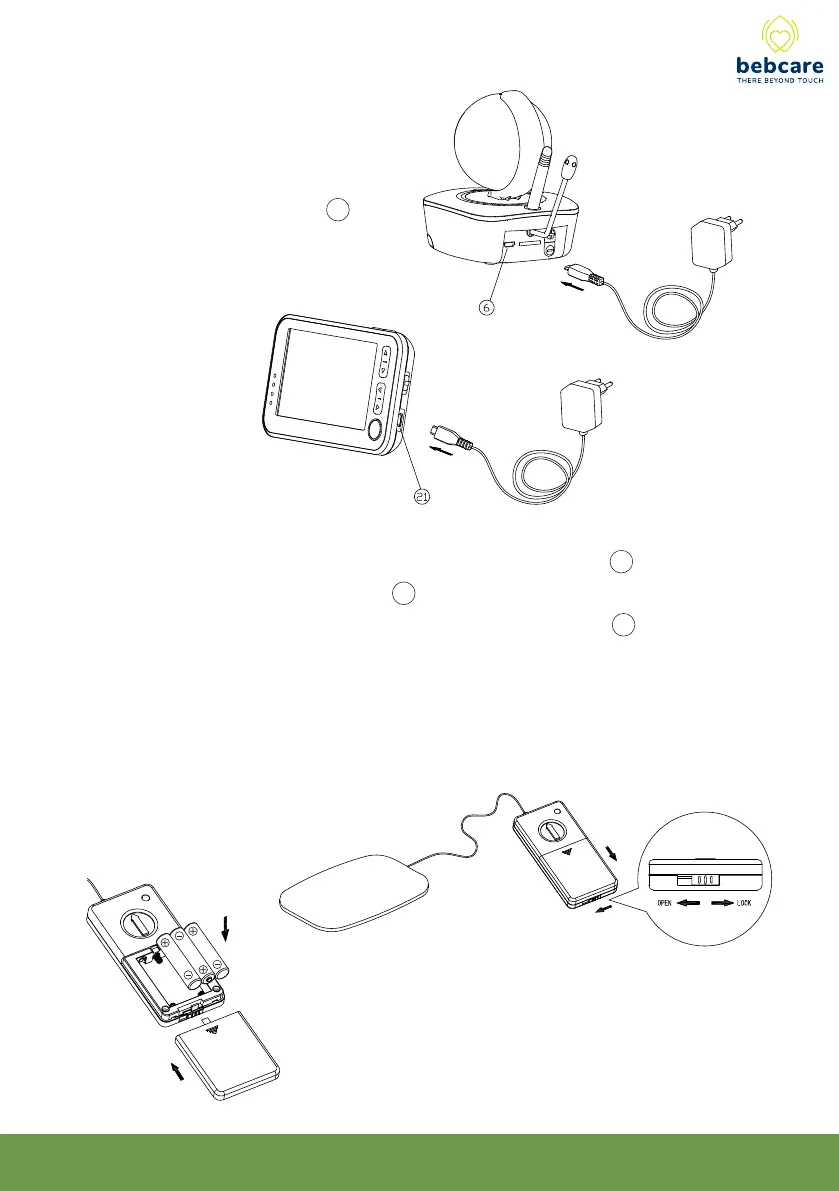 bebcare
THERE BEYOND TOUCH

6

21

OPEN LOCK