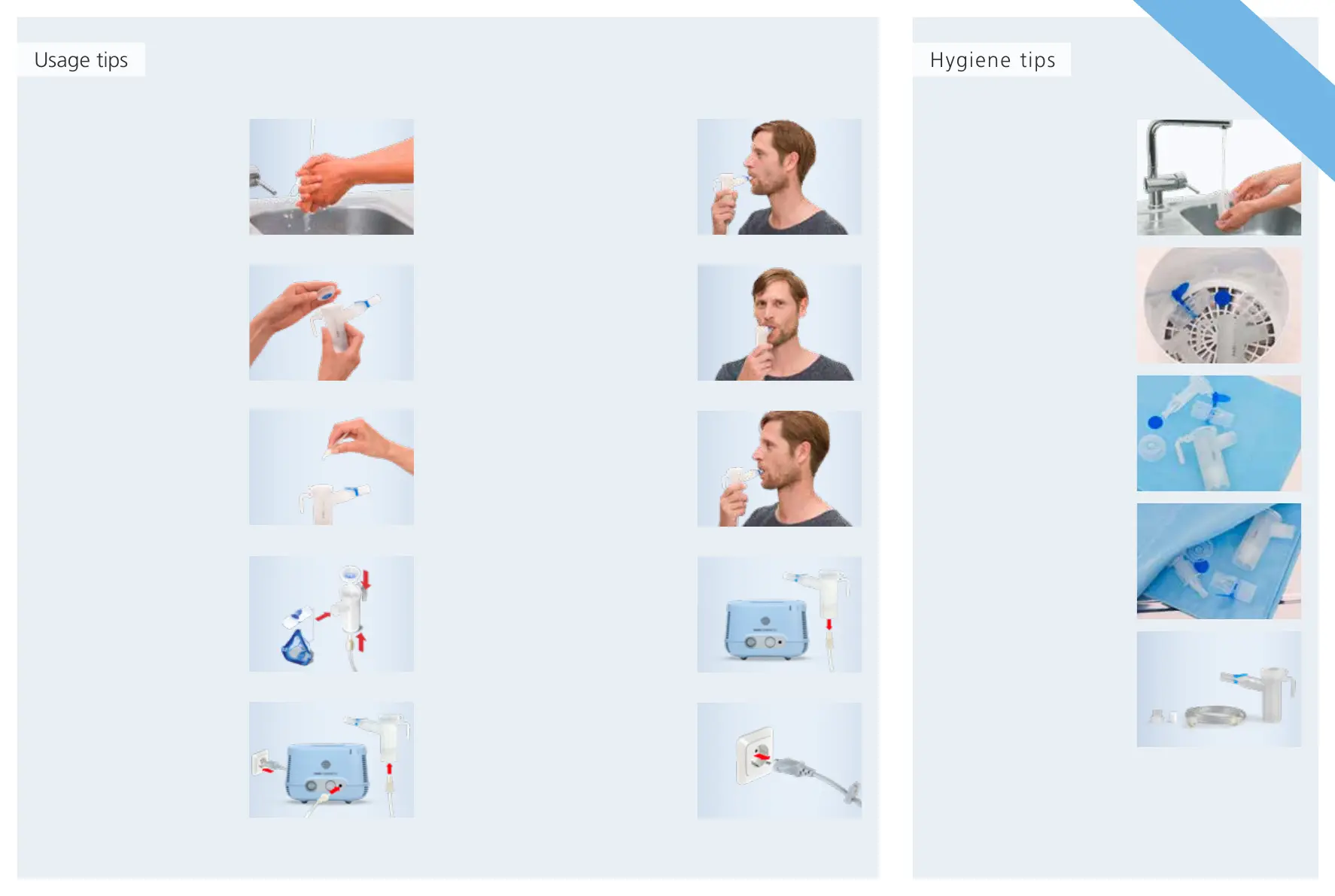 Usage tips

Hygiene tips