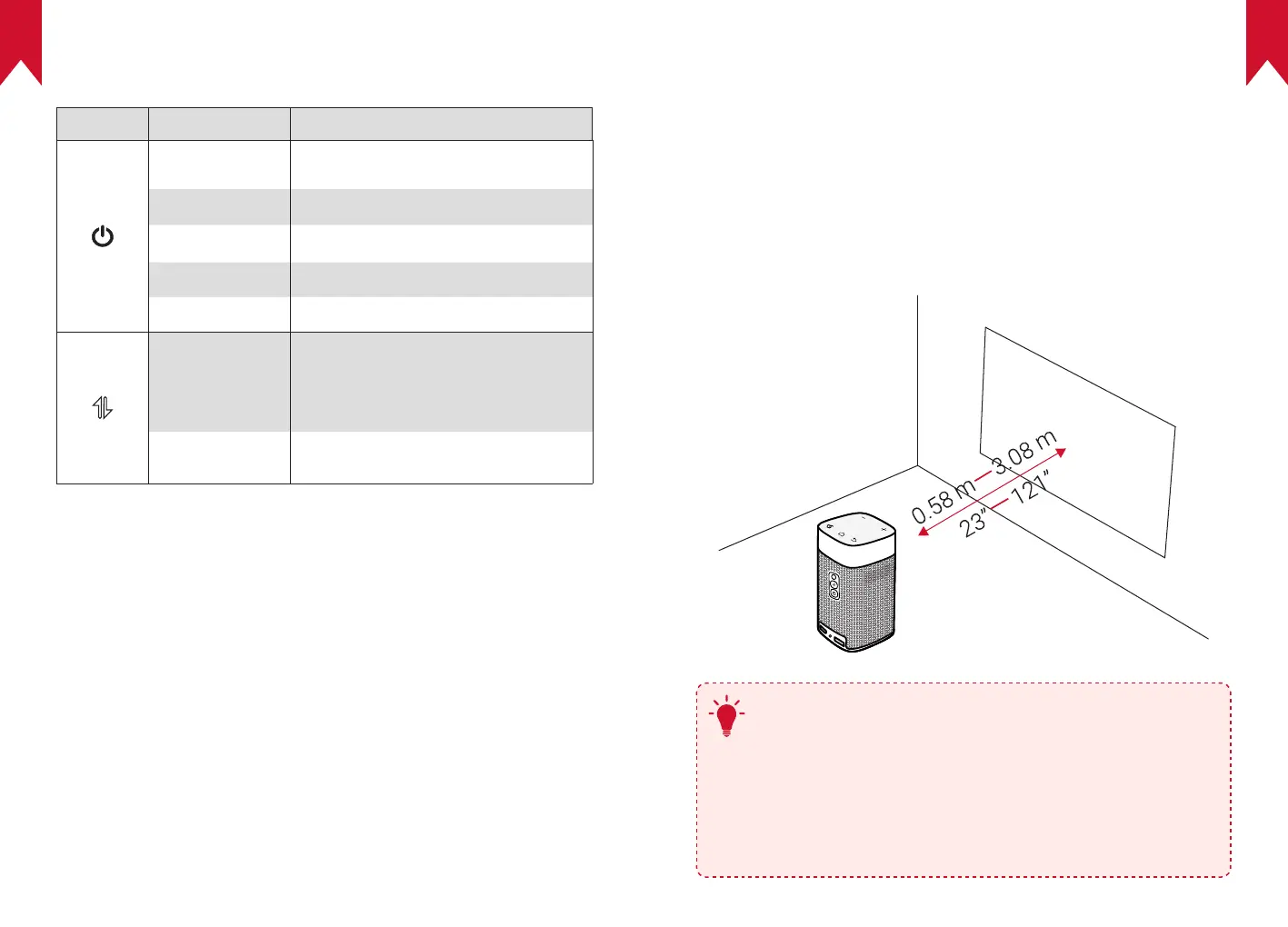 0.58 m — 3.08 m

23" — 121"