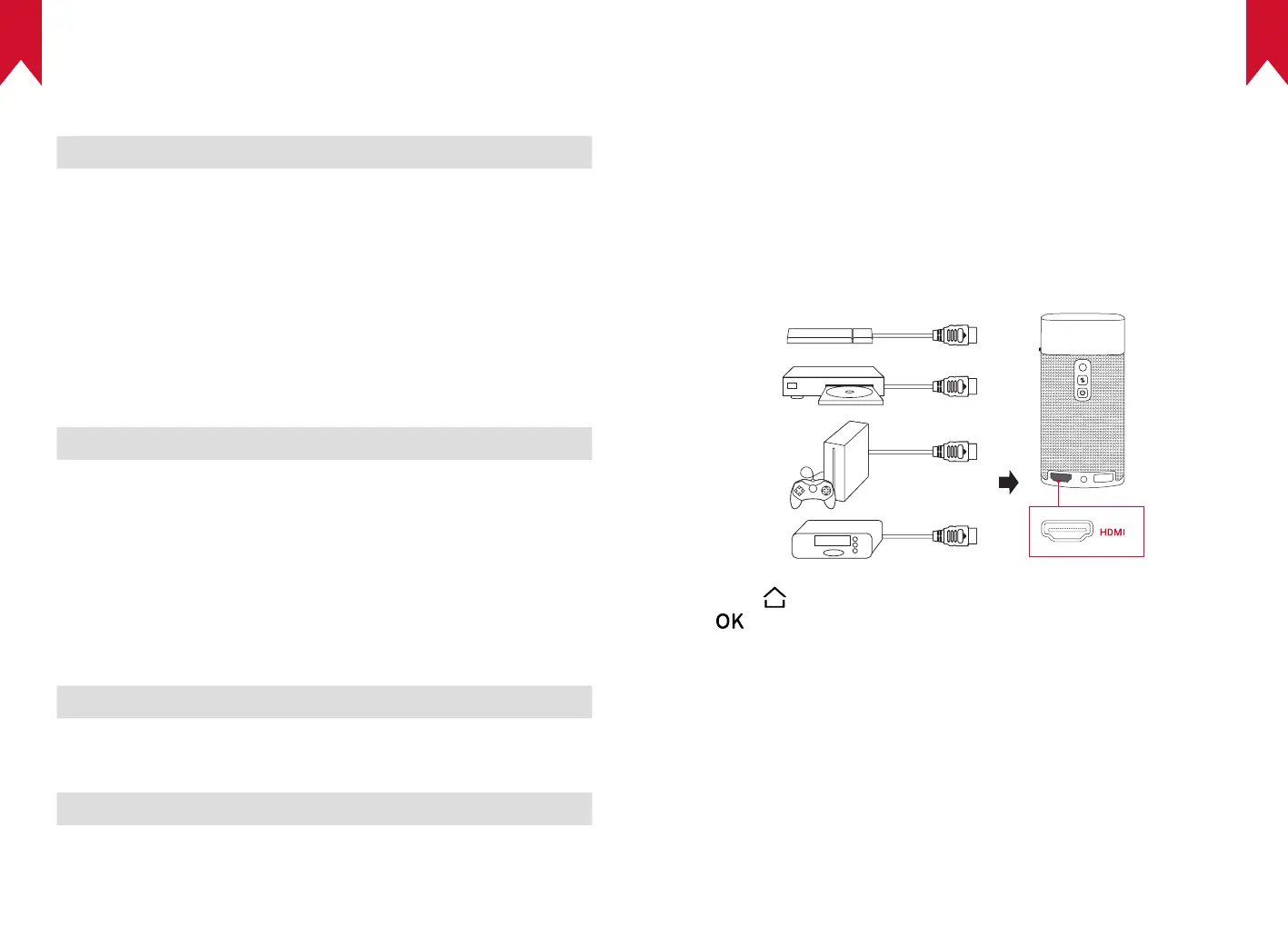 HDMI

OK