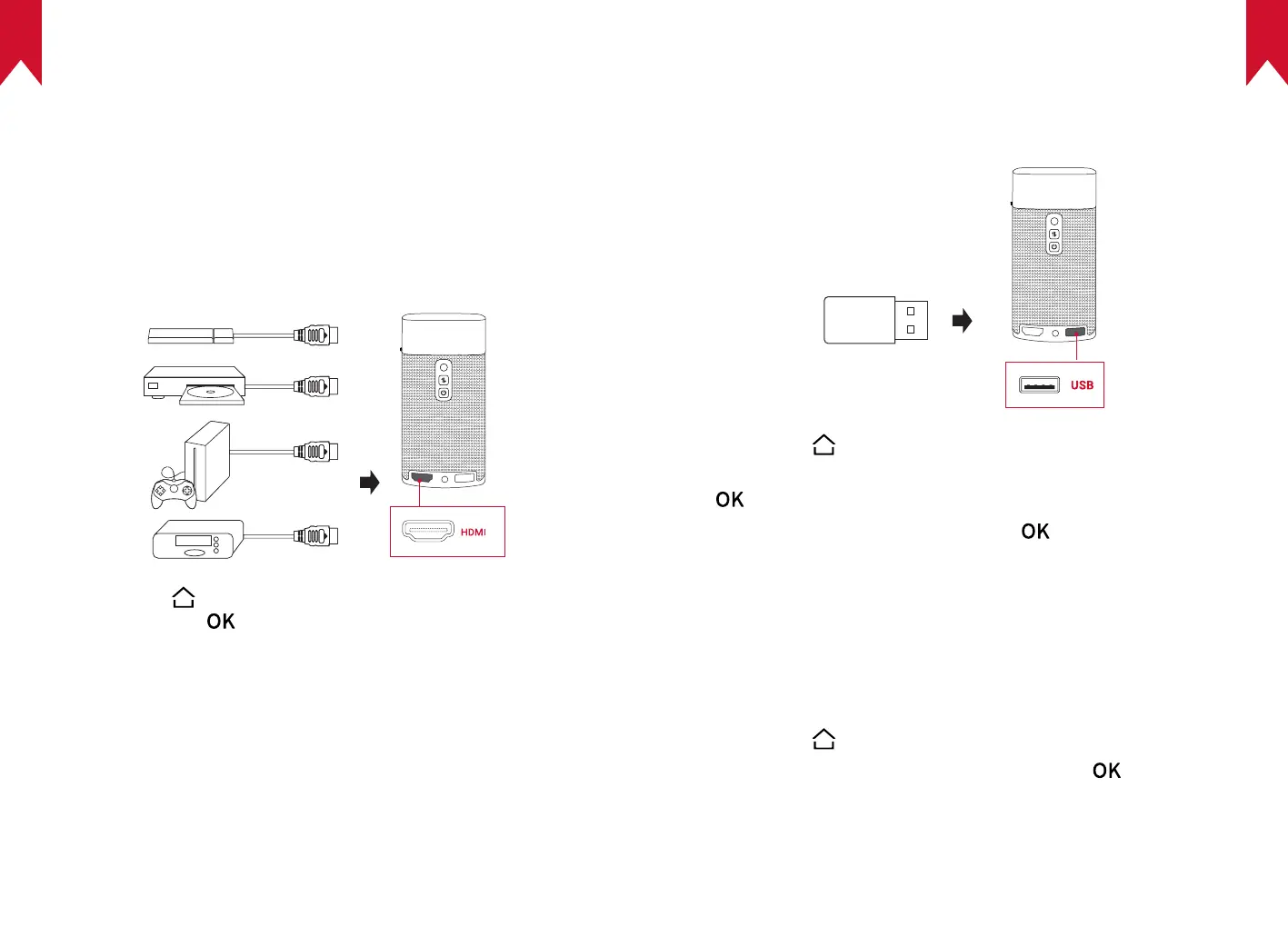 HDMI

OK

USB

OK

OK

OK