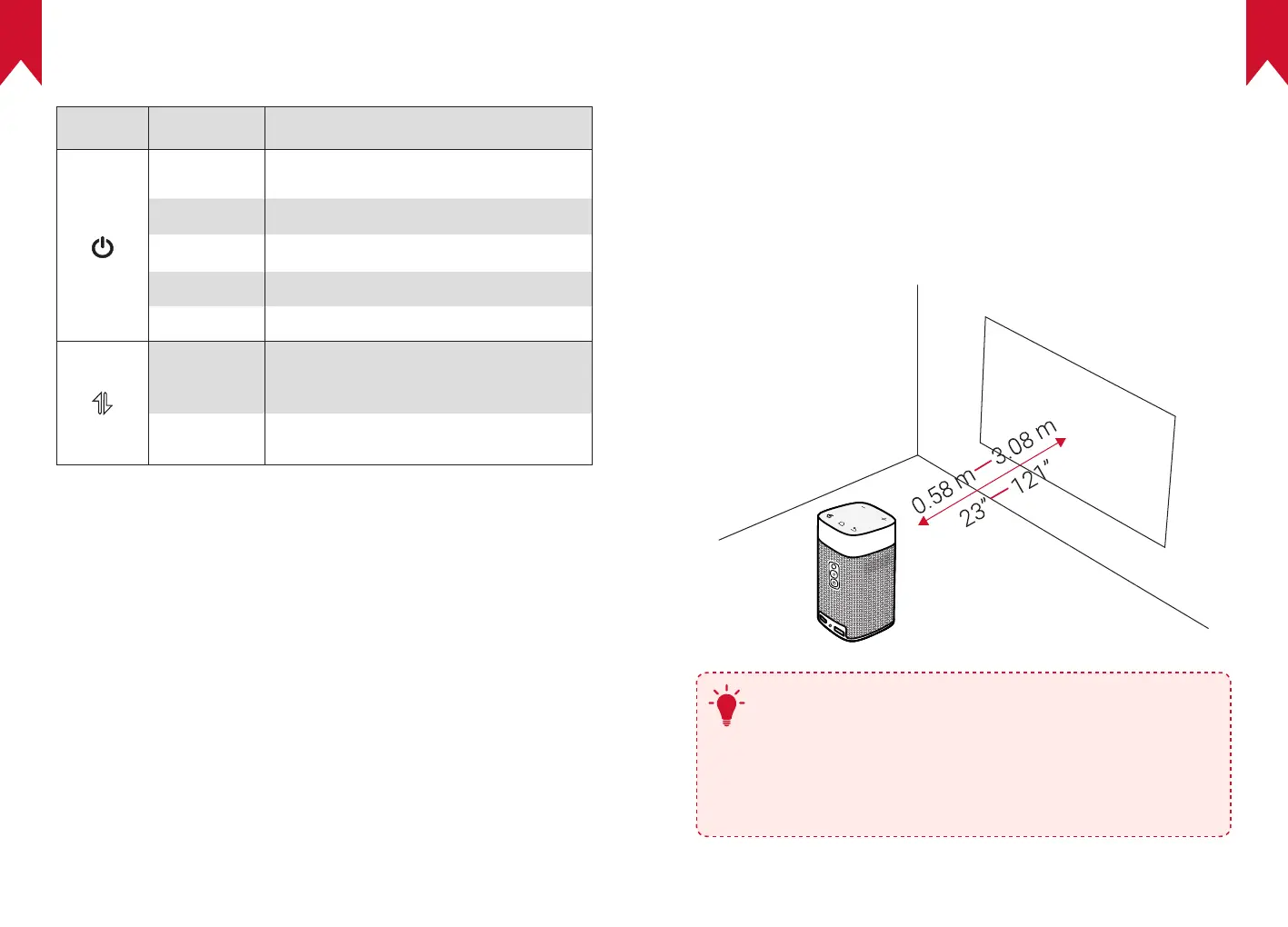 0.58 m — 3.08 m
23" — 121"