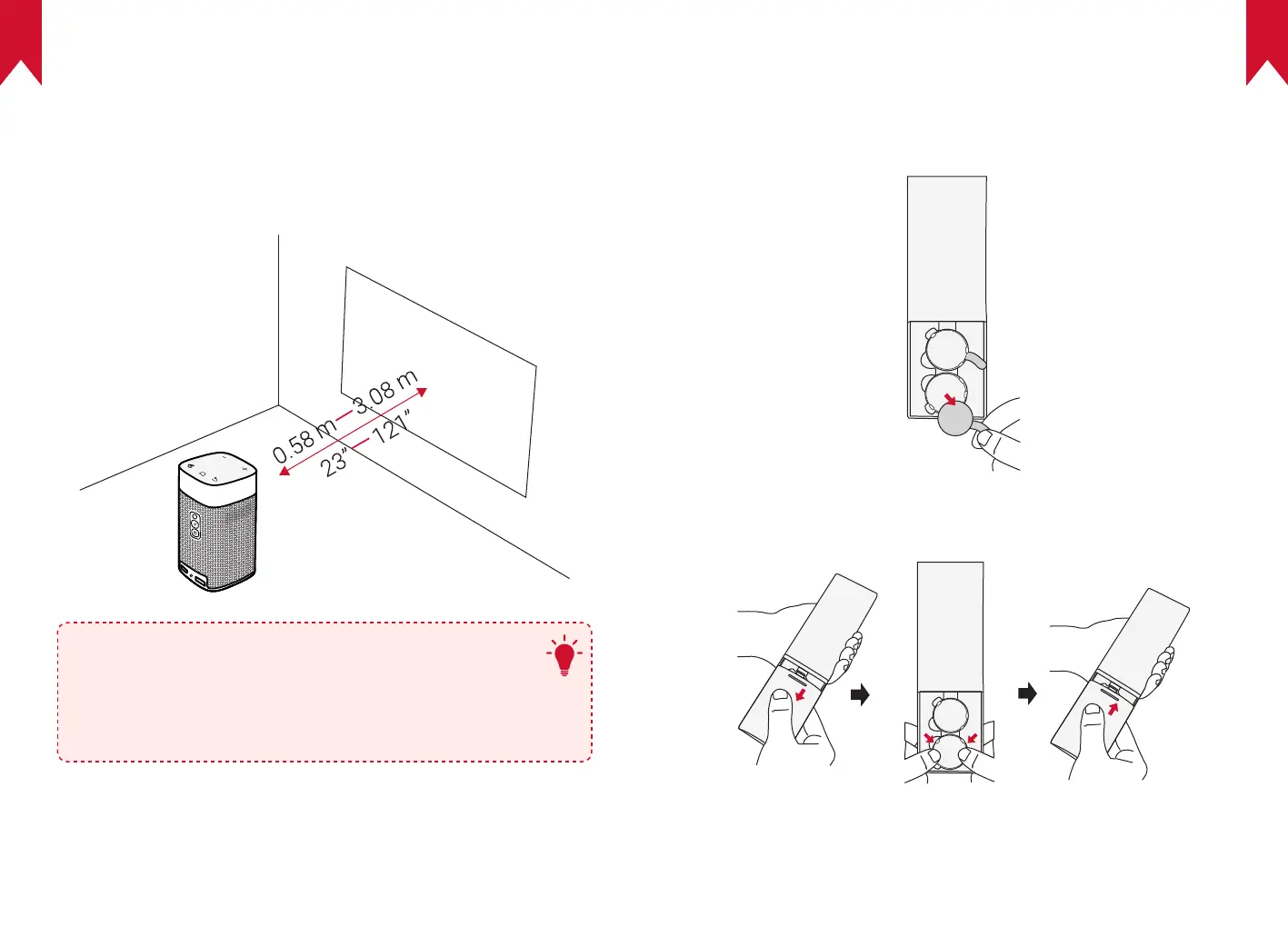 0.58 m — 3.08 m
23" — 121"