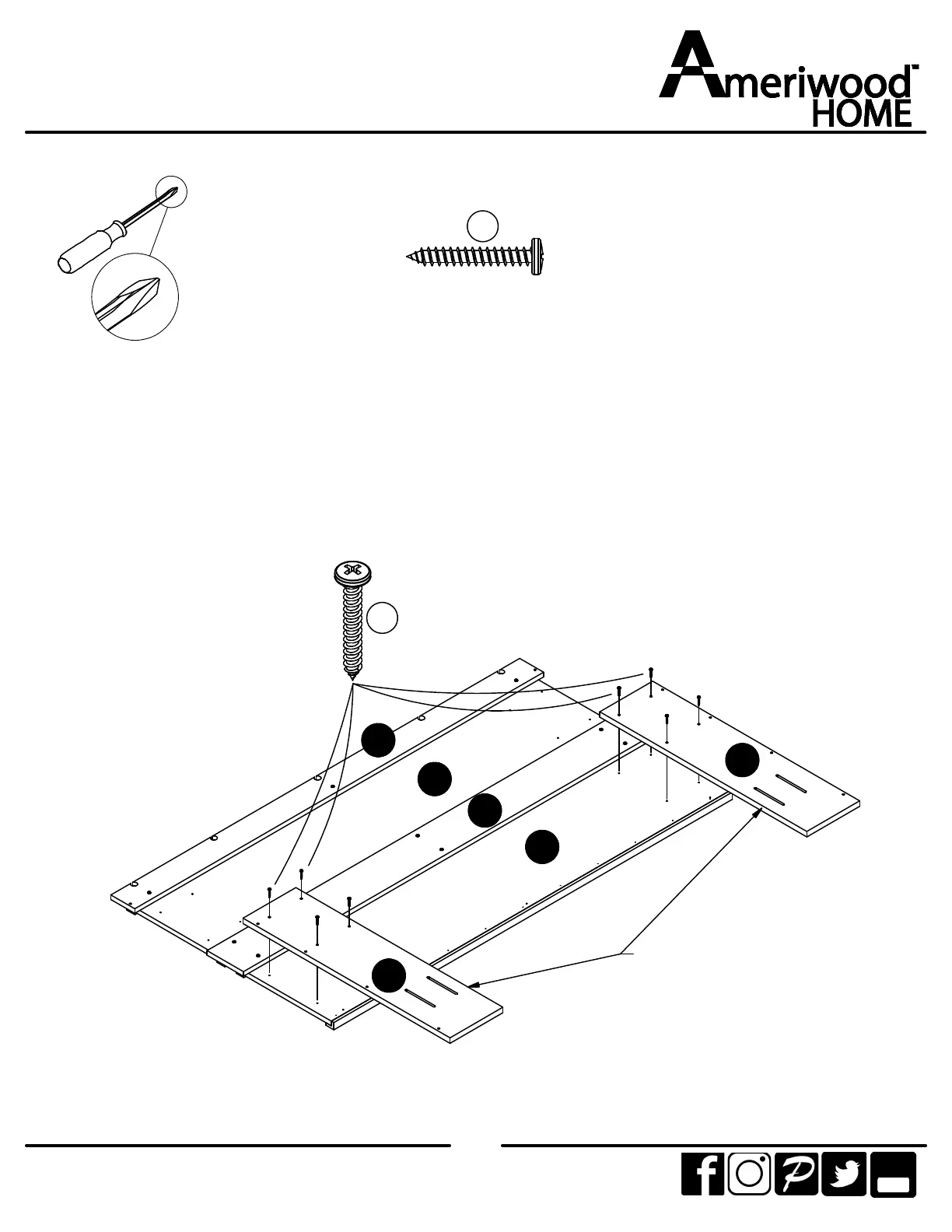 Ameriwood™ HOME