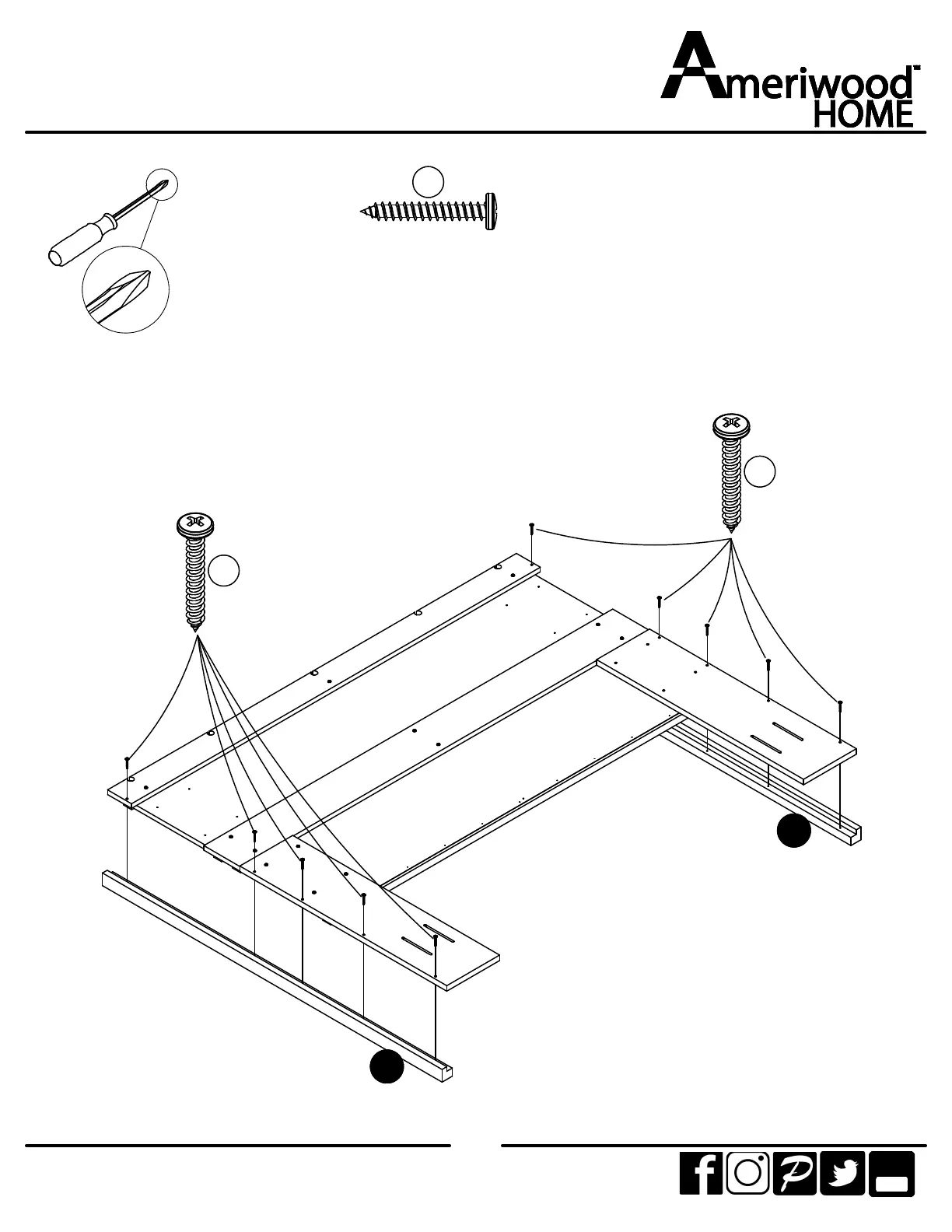 Ameriwood™ HOME