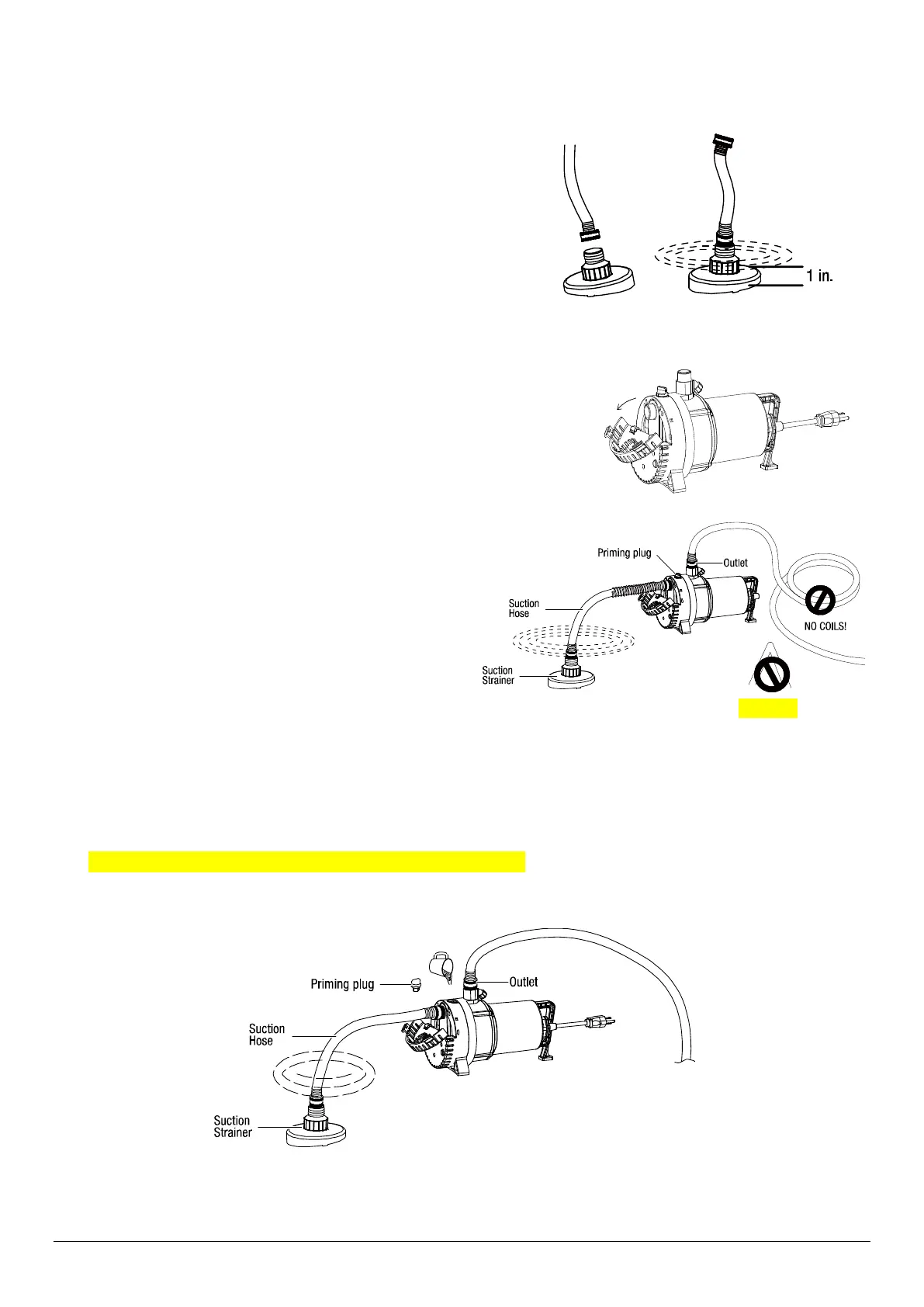 1 in.

Priming plug

Outlet

Suction Hose

NO COILS!

Suction Strainer

Priming plug

Outlet

Suction Hose

Suction Strainer