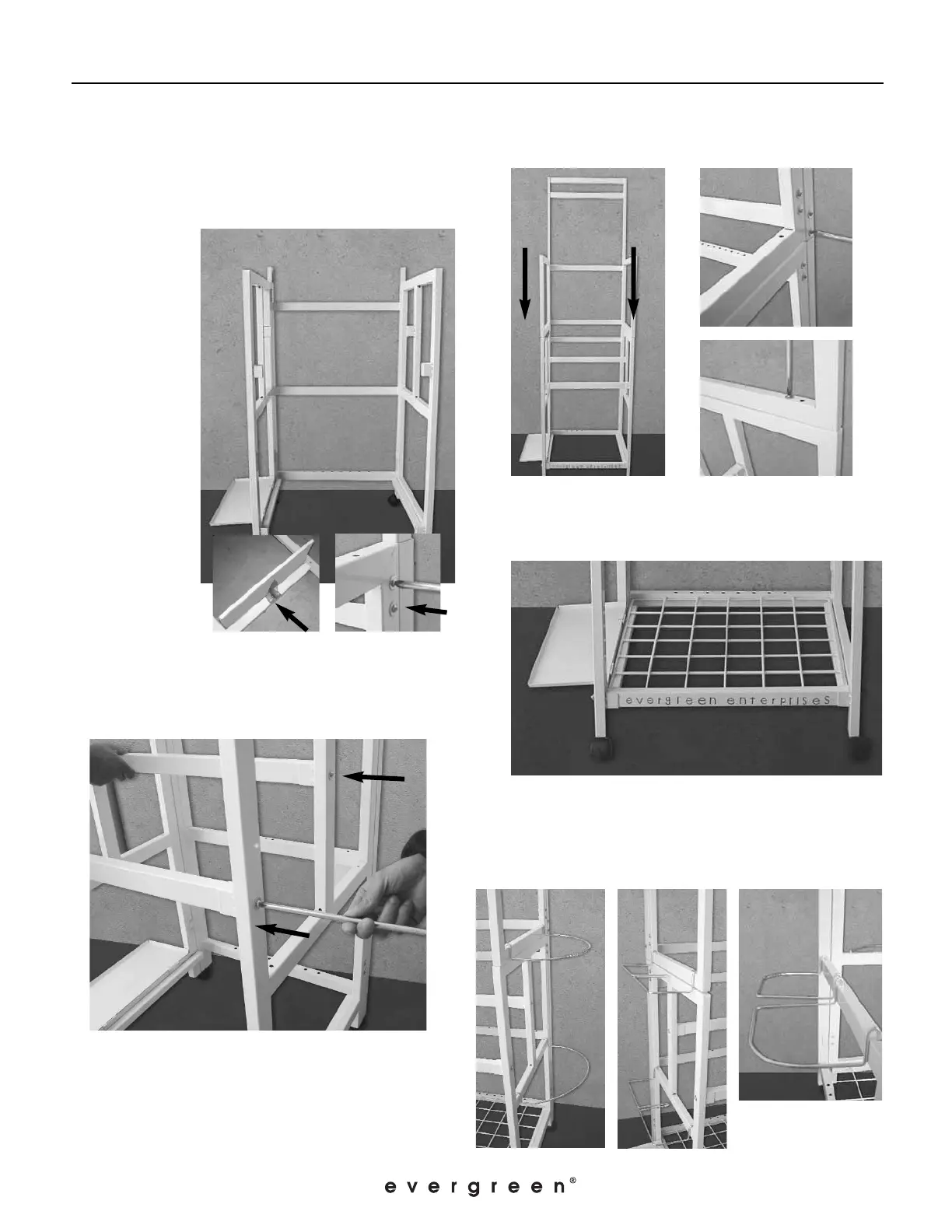 evergreen enterprises

evergreen®