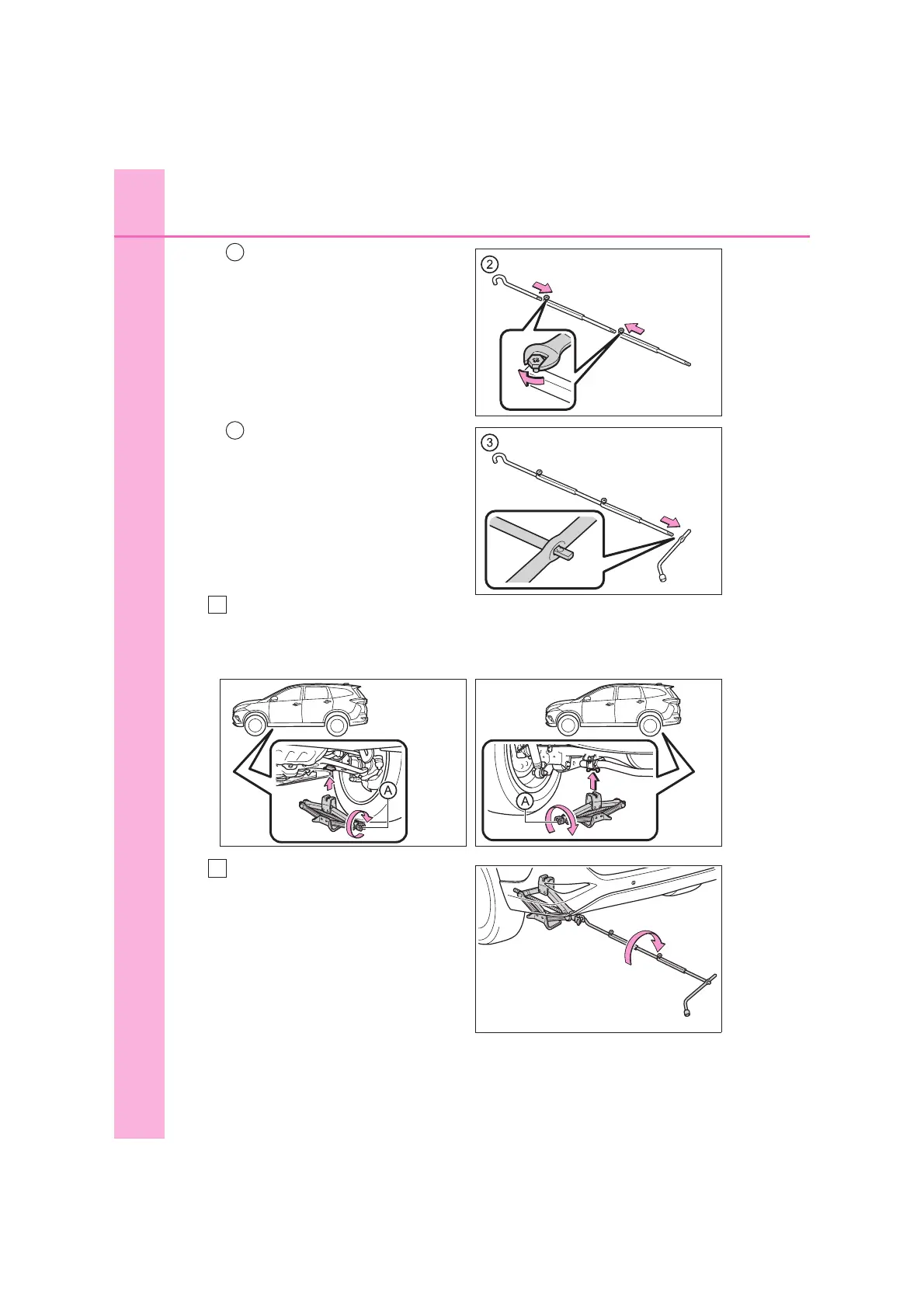 2

3

A

A