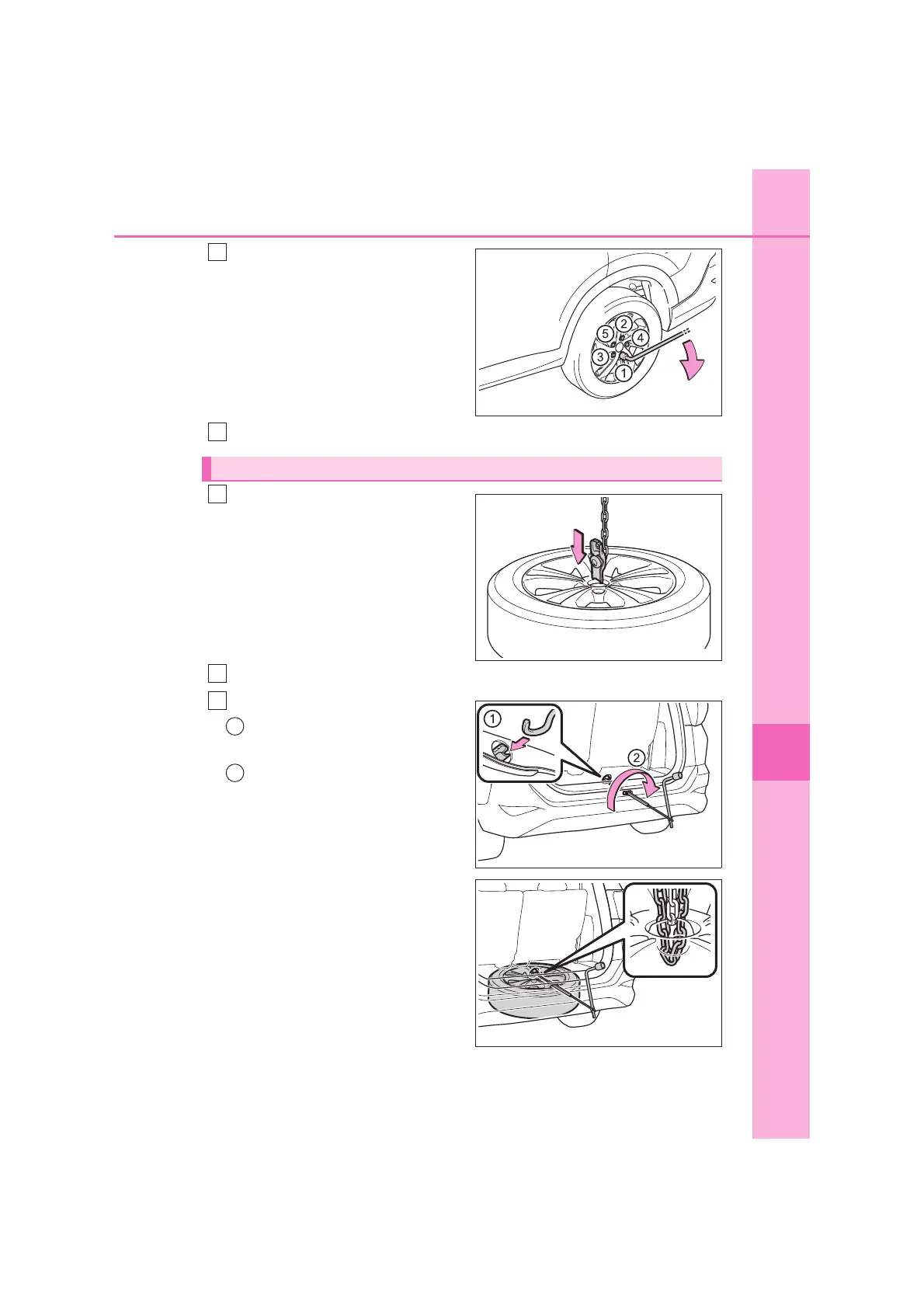 2

5

4

3

1

1

2