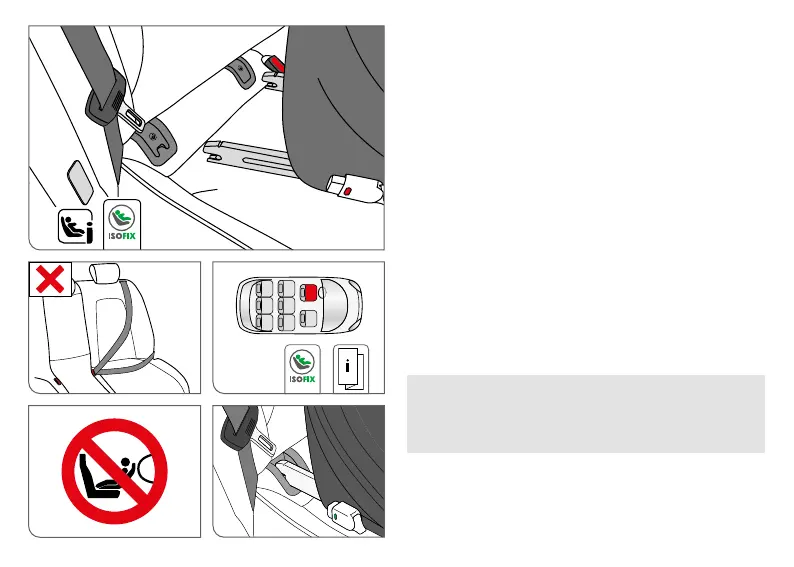 ISOFIX

ISOFIX

i