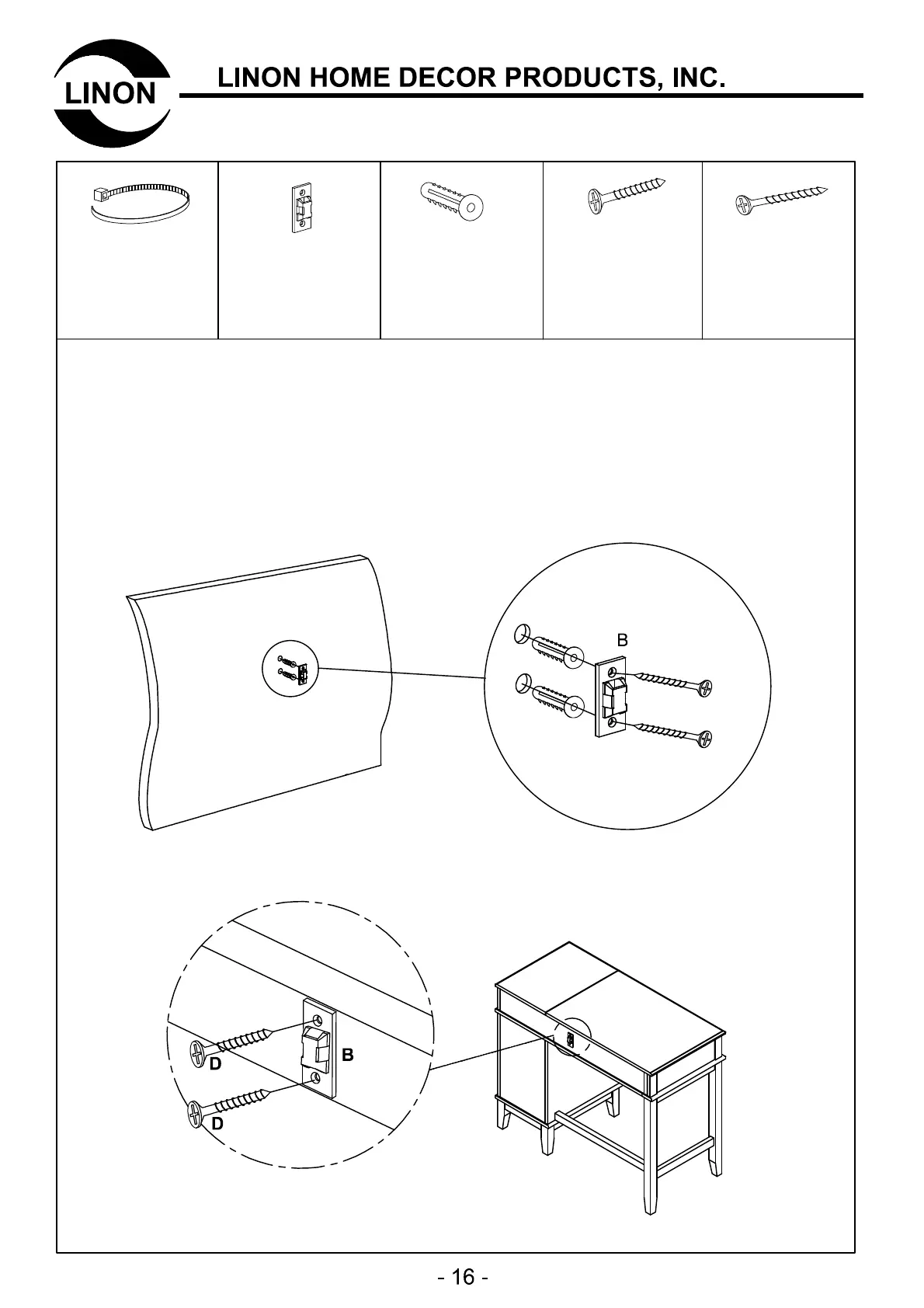 LINON

LINON HOME DECOR PRODUCTS, INC.

B

D

B

D

- 16 -