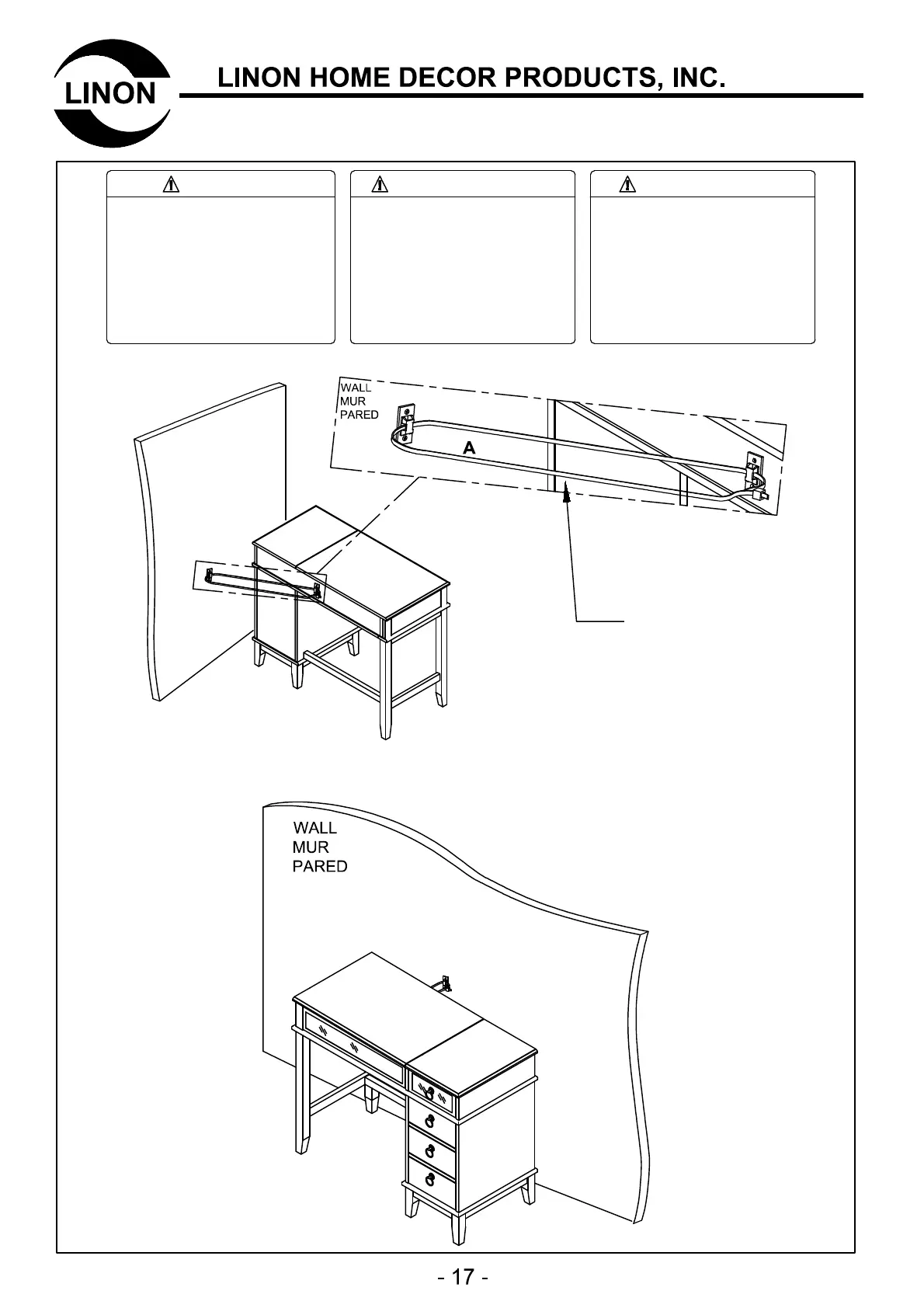 LINON

LINON HOME DECOR PRODUCTS, INC.

WALL
MUR
PARED

A

WALL
MUR
PARED

- 17 -