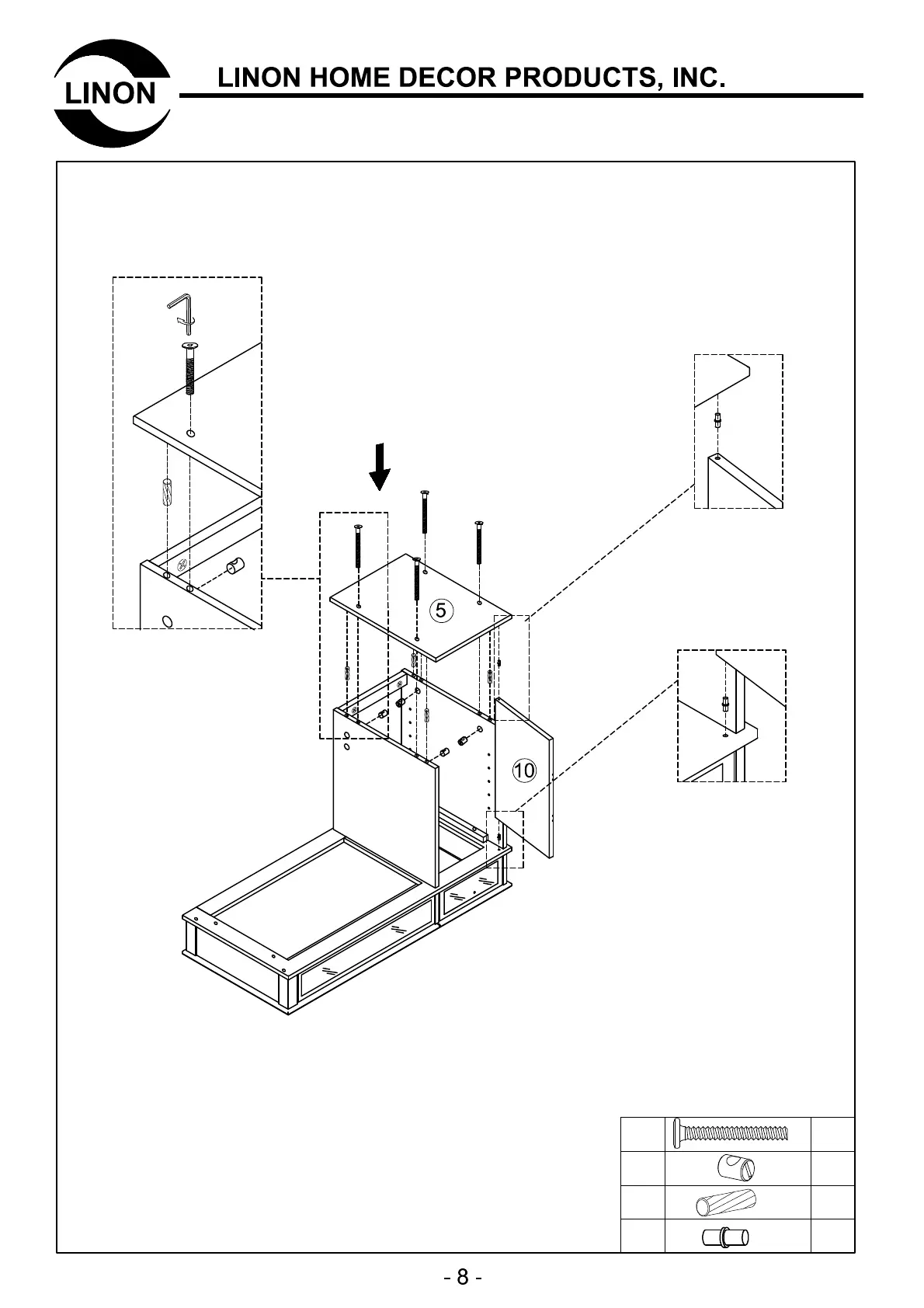 LINON

LINON HOME DECOR PRODUCTS, INC.

5

10

- 8 -