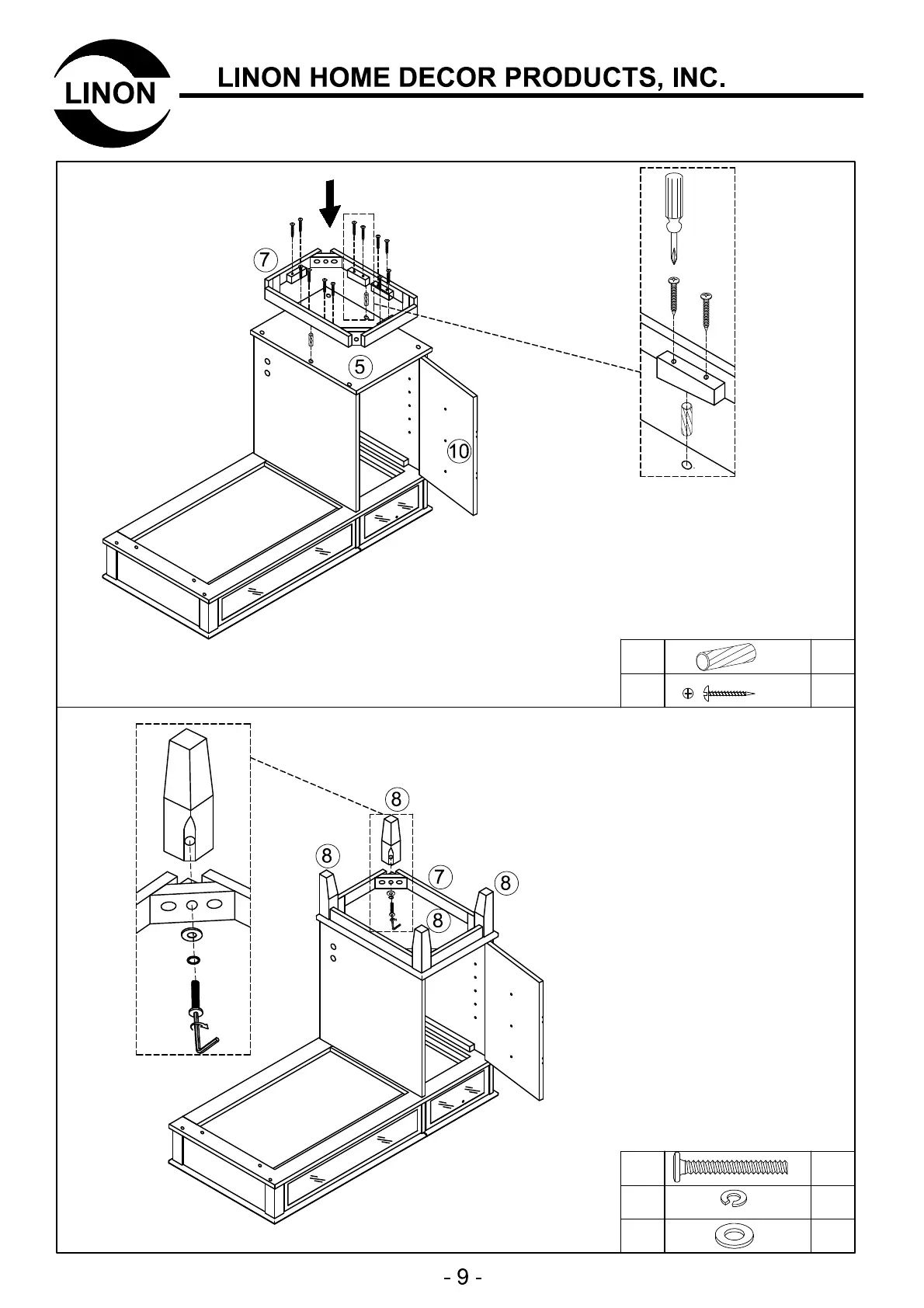 LINON

LINON HOME DECOR PRODUCTS, INC.

7

5

10

8

8

7

8

8

- 9 -