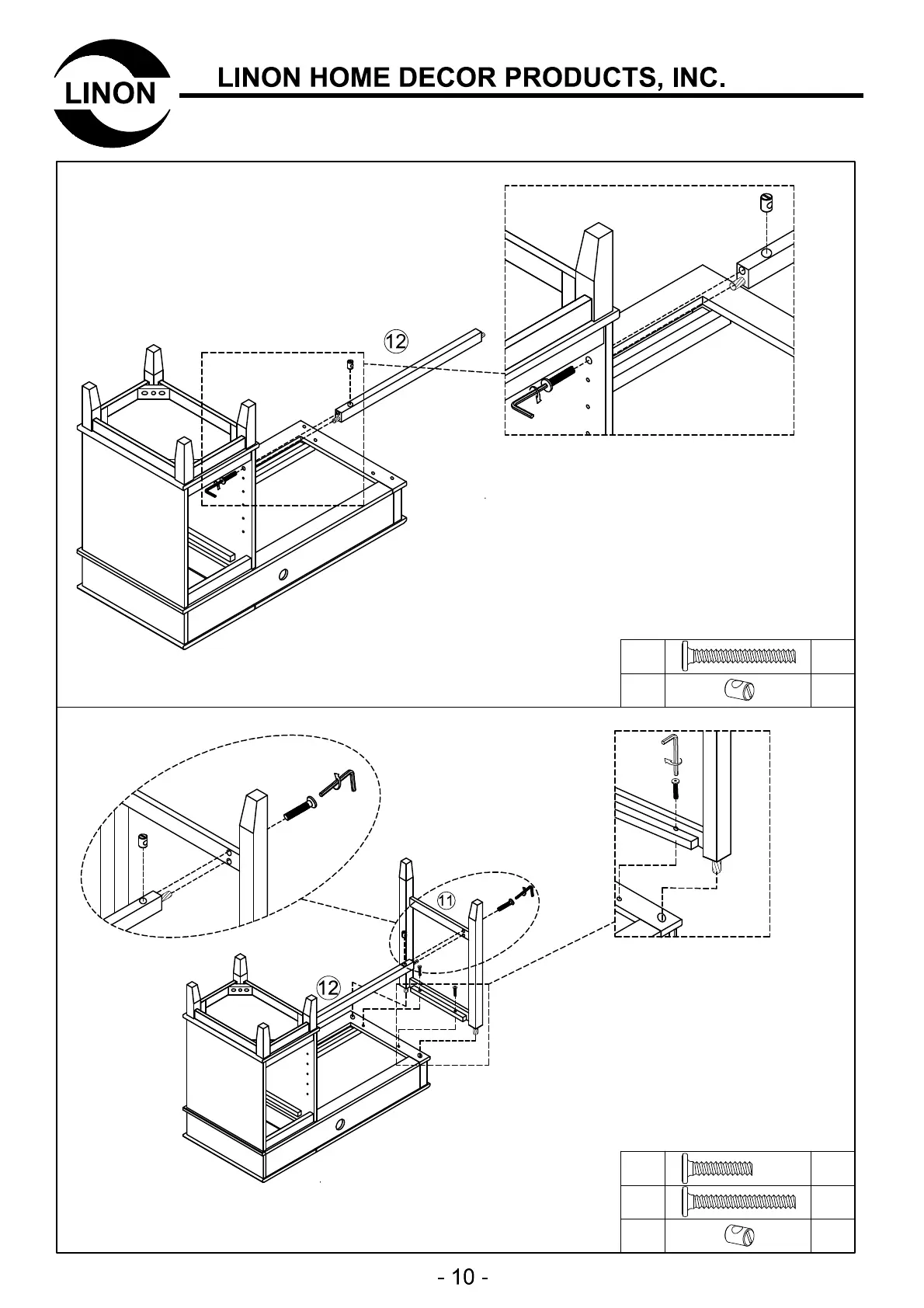 LINON

LINON HOME DECOR PRODUCTS, INC.

12

11

12

- 10 -