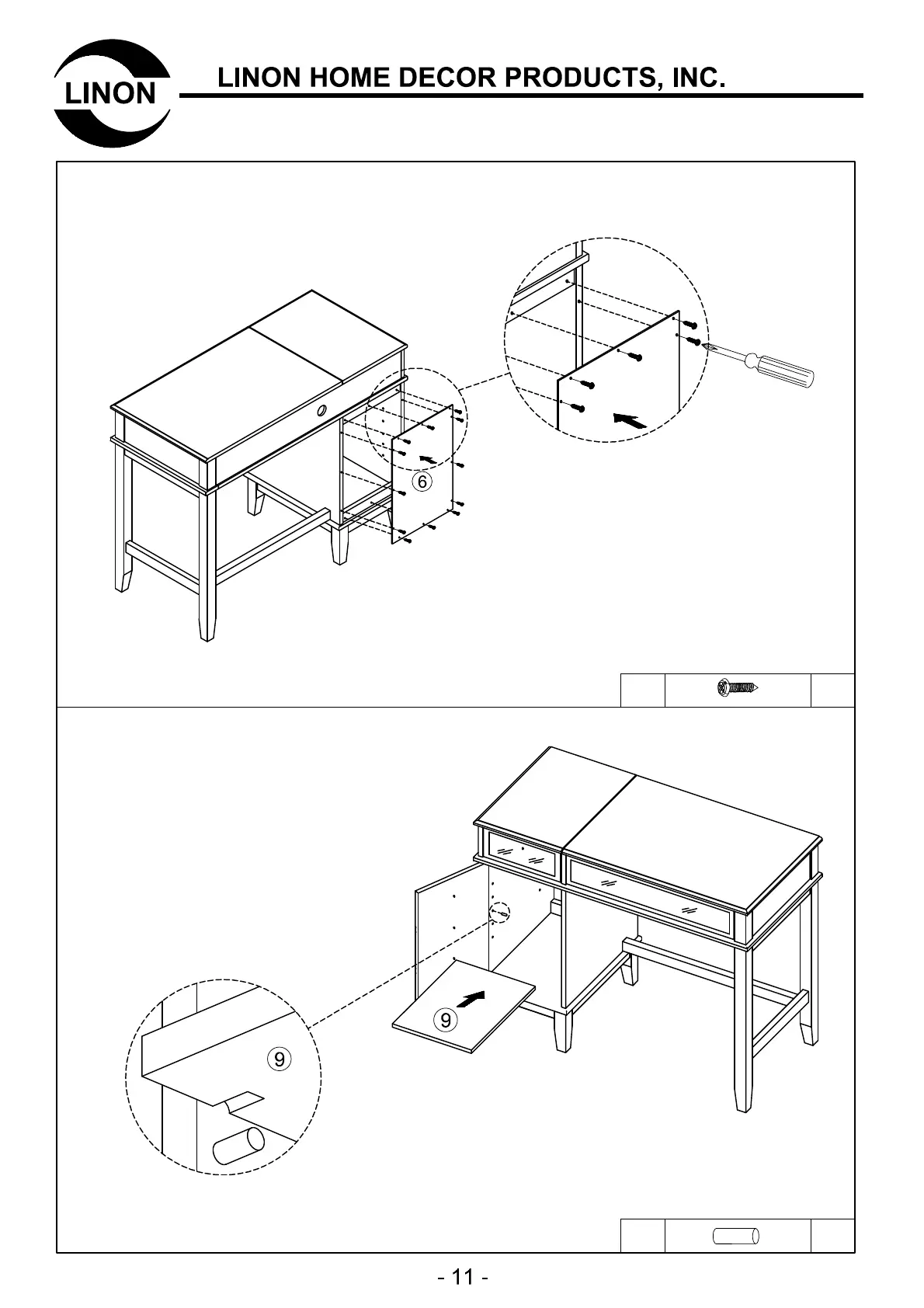 LINON

LINON HOME DECOR PRODUCTS, INC.

6

9

9

- 11 -