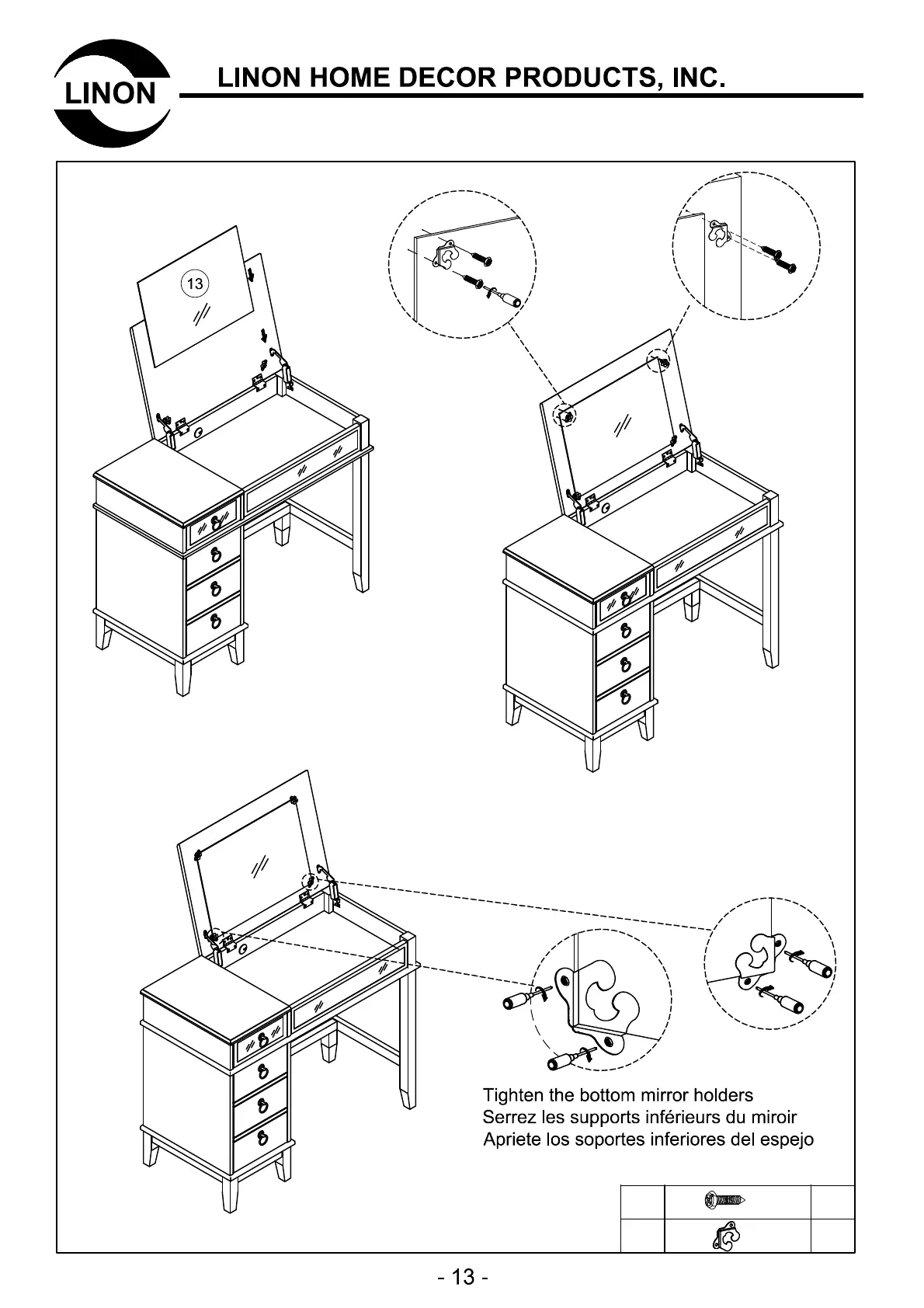 LINON

LINON HOME DECOR PRODUCTS, INC.

13

Tighten the bottom mirror holders
Serrez les supports inférieurs du miroir
Apriete los soportes inferiores del espejo

- 13 -