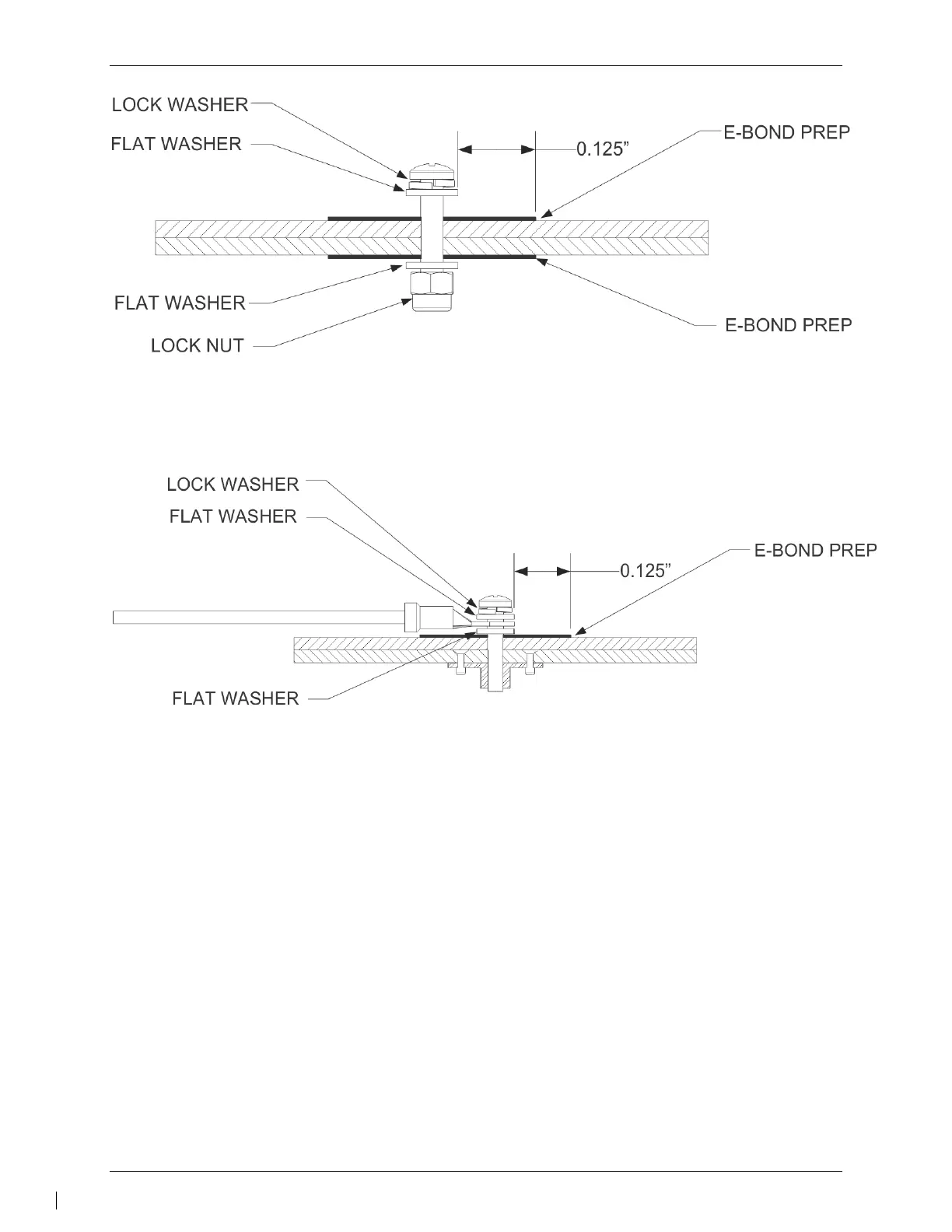 LOCK WASHER
FLAT WASHER
0.125”
E-BOND PREP
FLAT WASHER
LOCK NUT
E-BOND PREP

LOCK WASHER
FLAT WASHER
0.125”
E-BOND PREP
FLAT WASHER