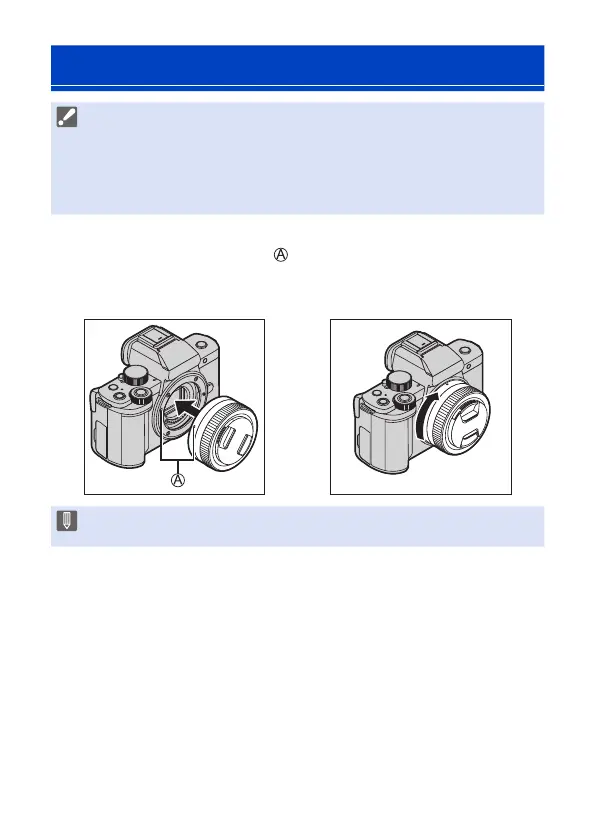 Ⓐ

Ⓐ