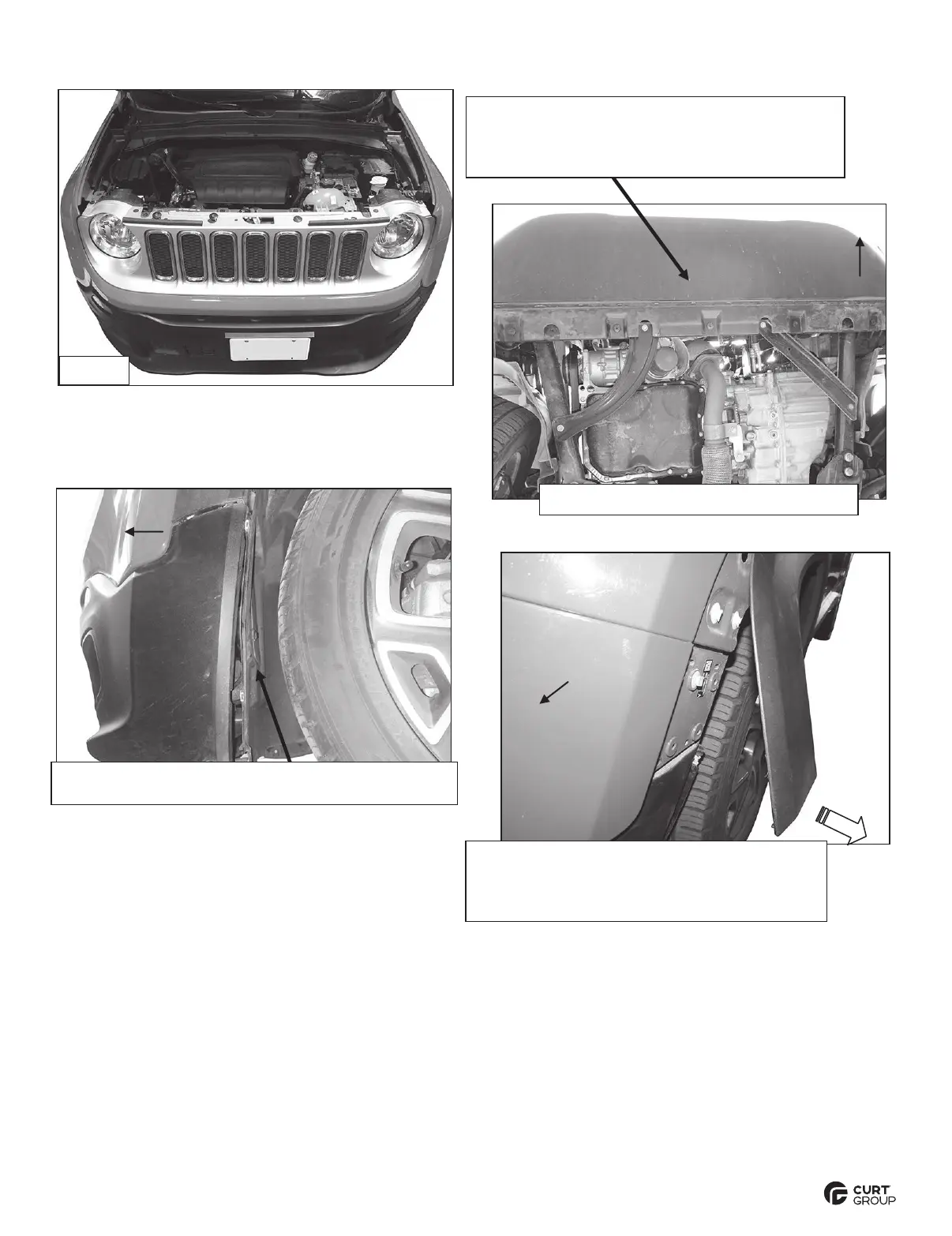 CURT GROUP