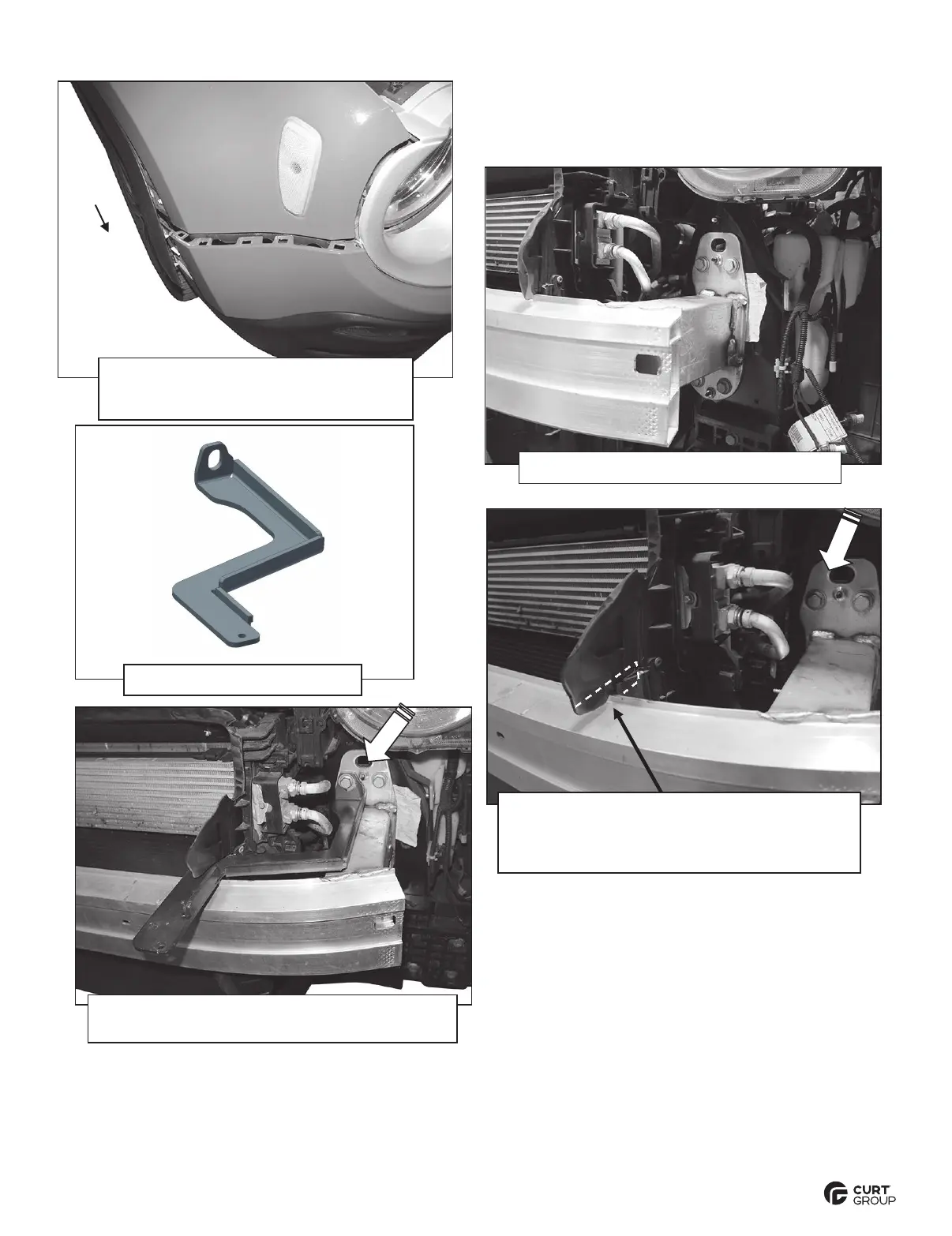 CURT GROUP