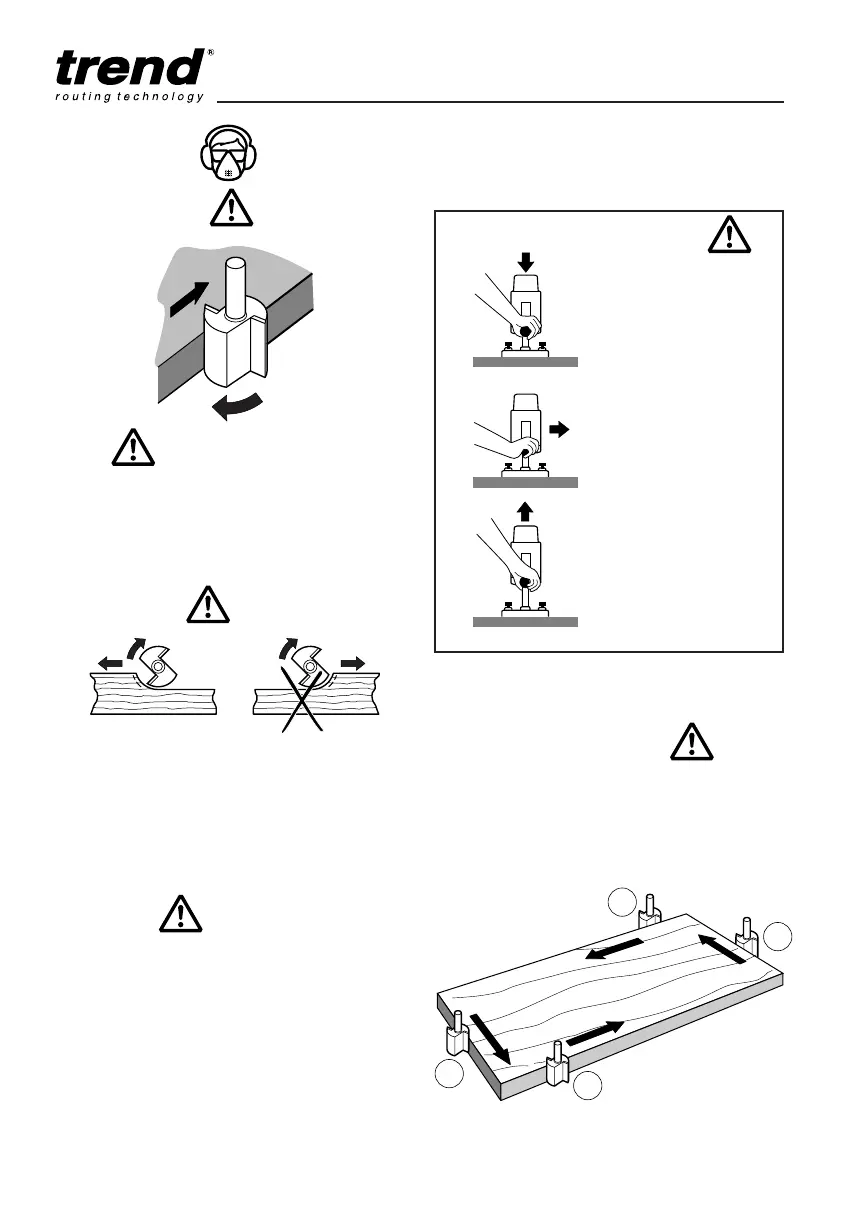 trend®
routing technology