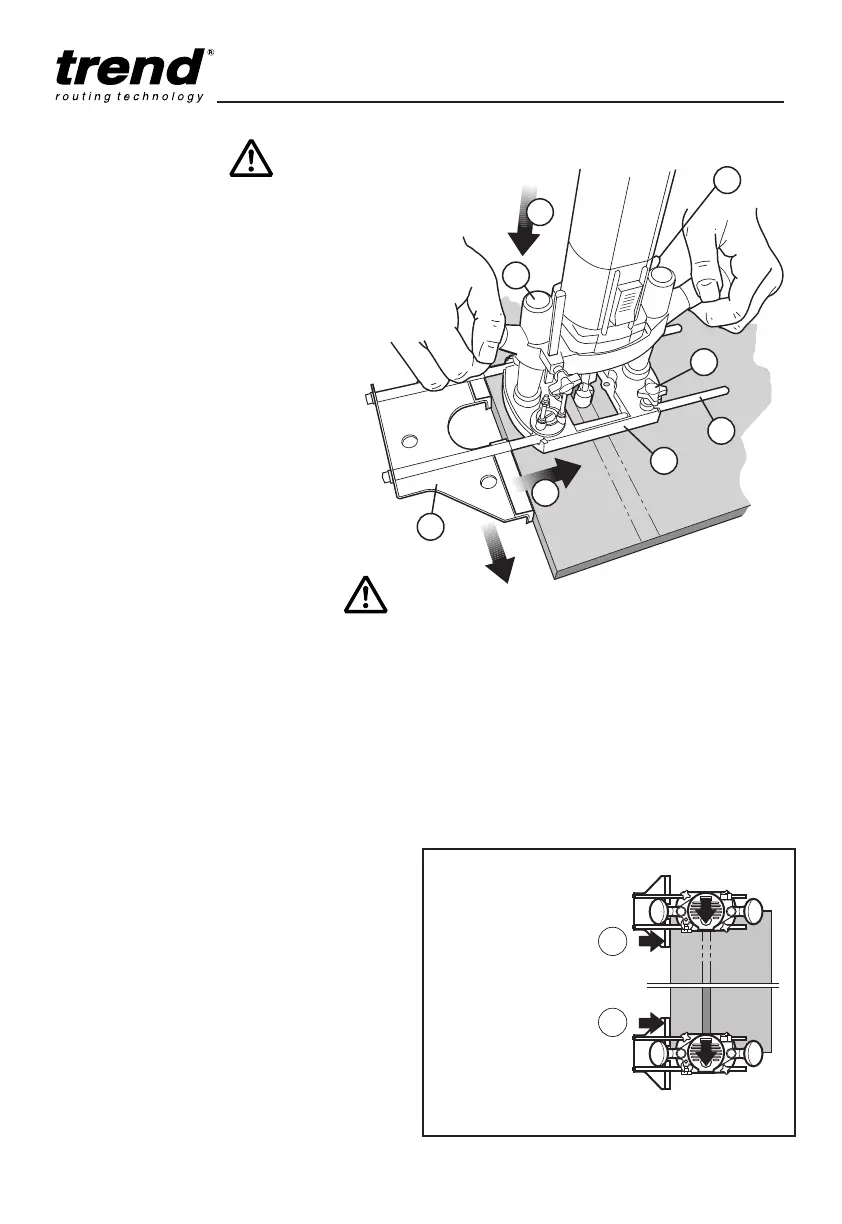 trend®
routing technology