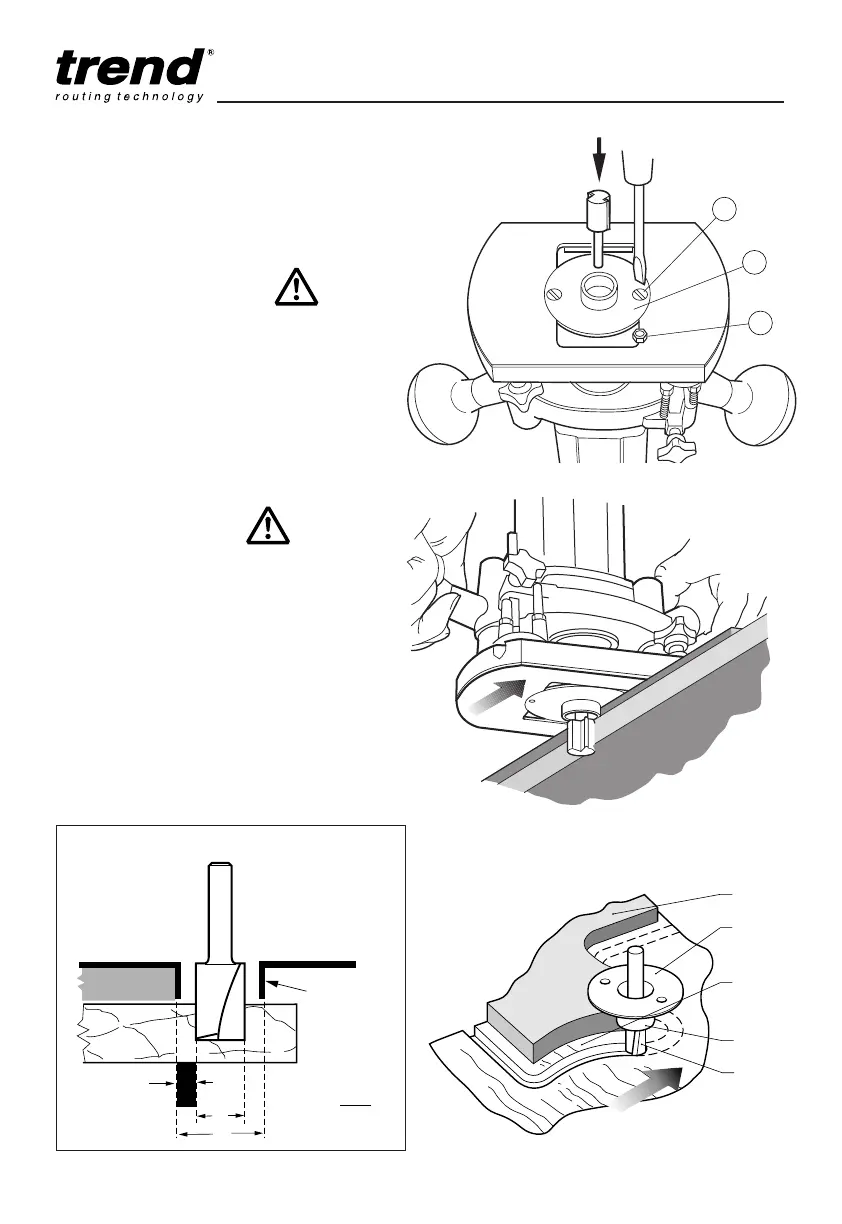 trend®
routing technology