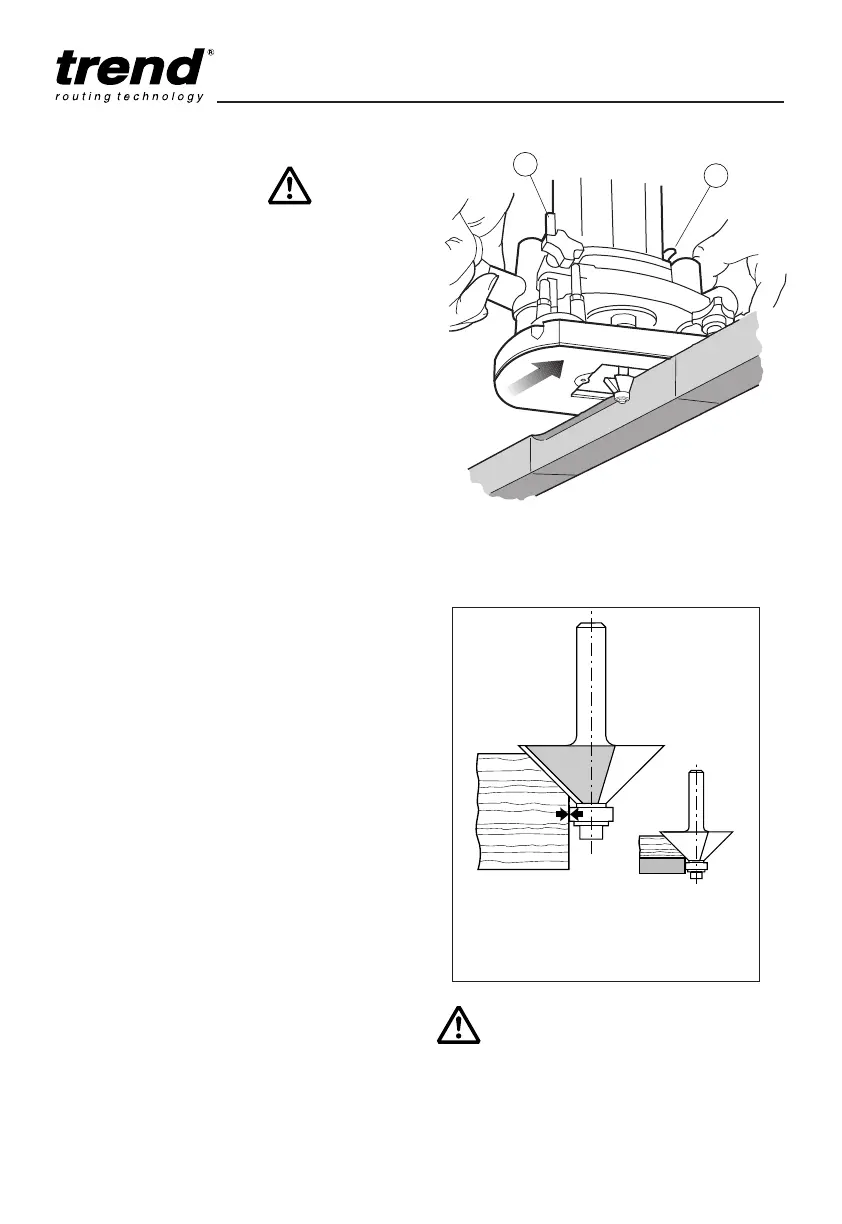 trend®
routing technology