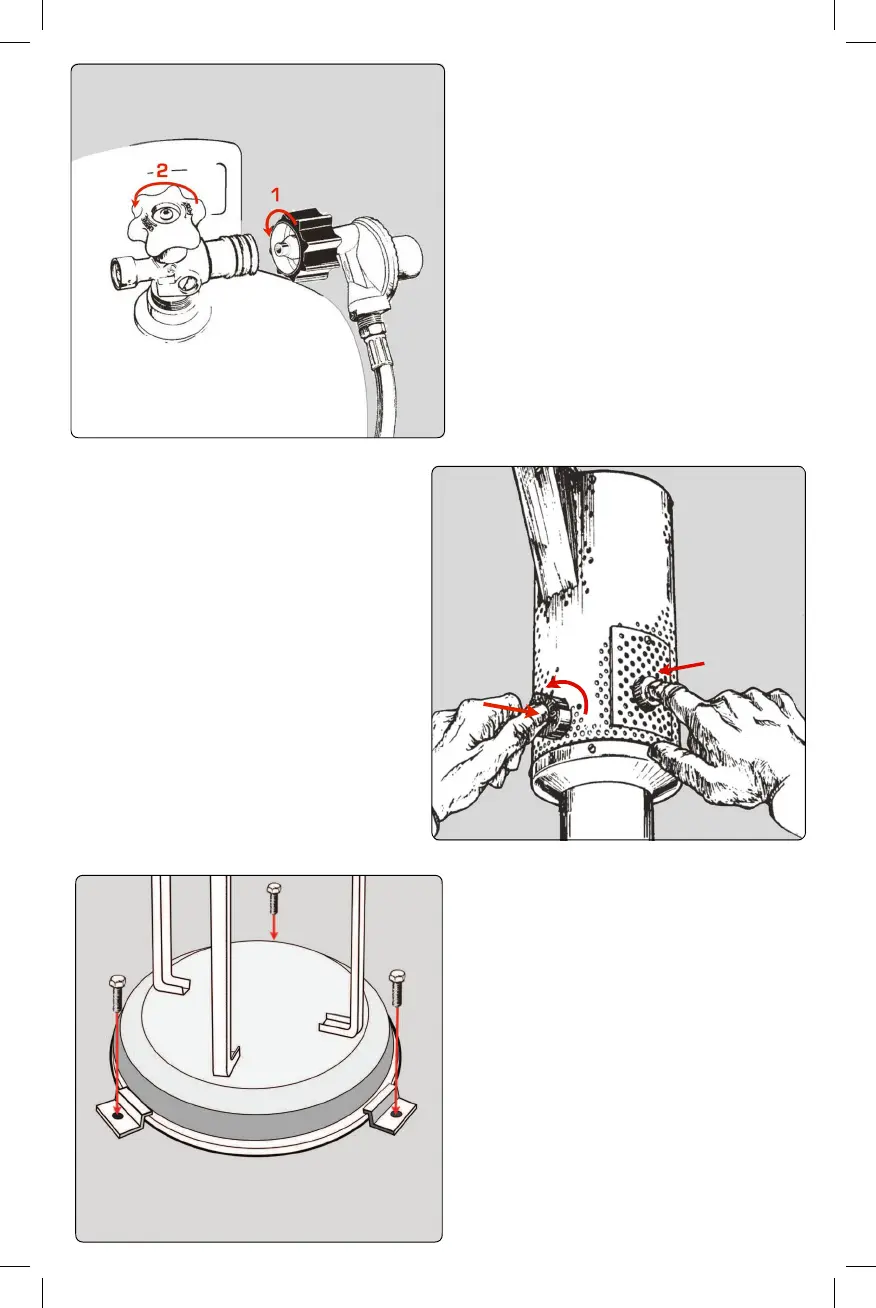 2

1