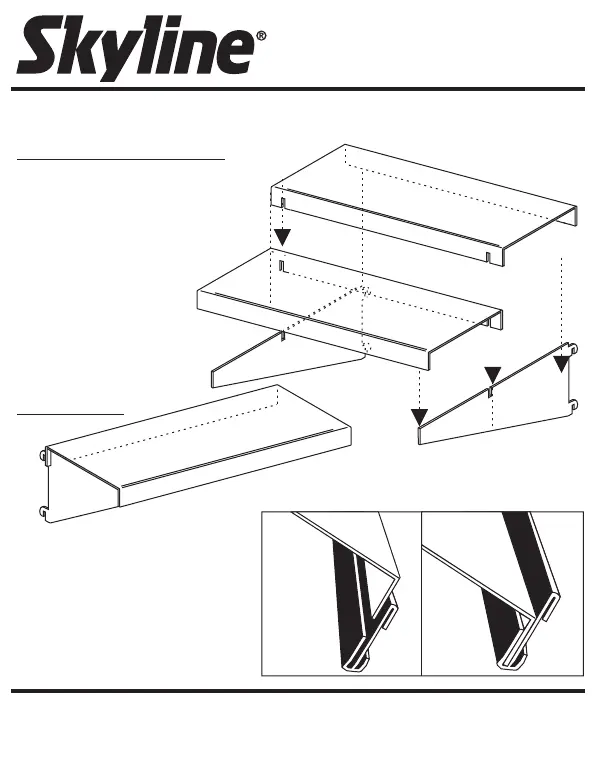 Skyline®