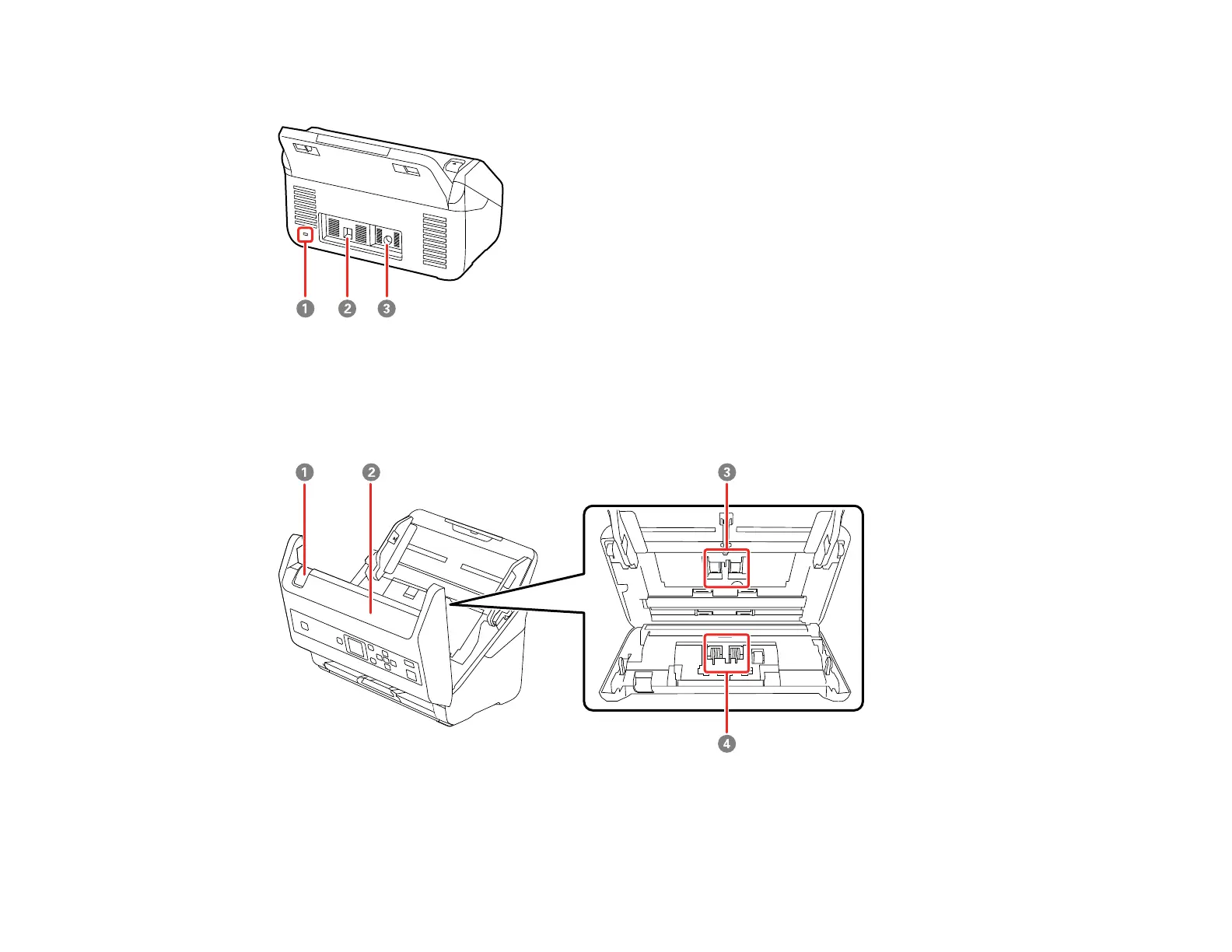 1
2
3

1
2
3
4