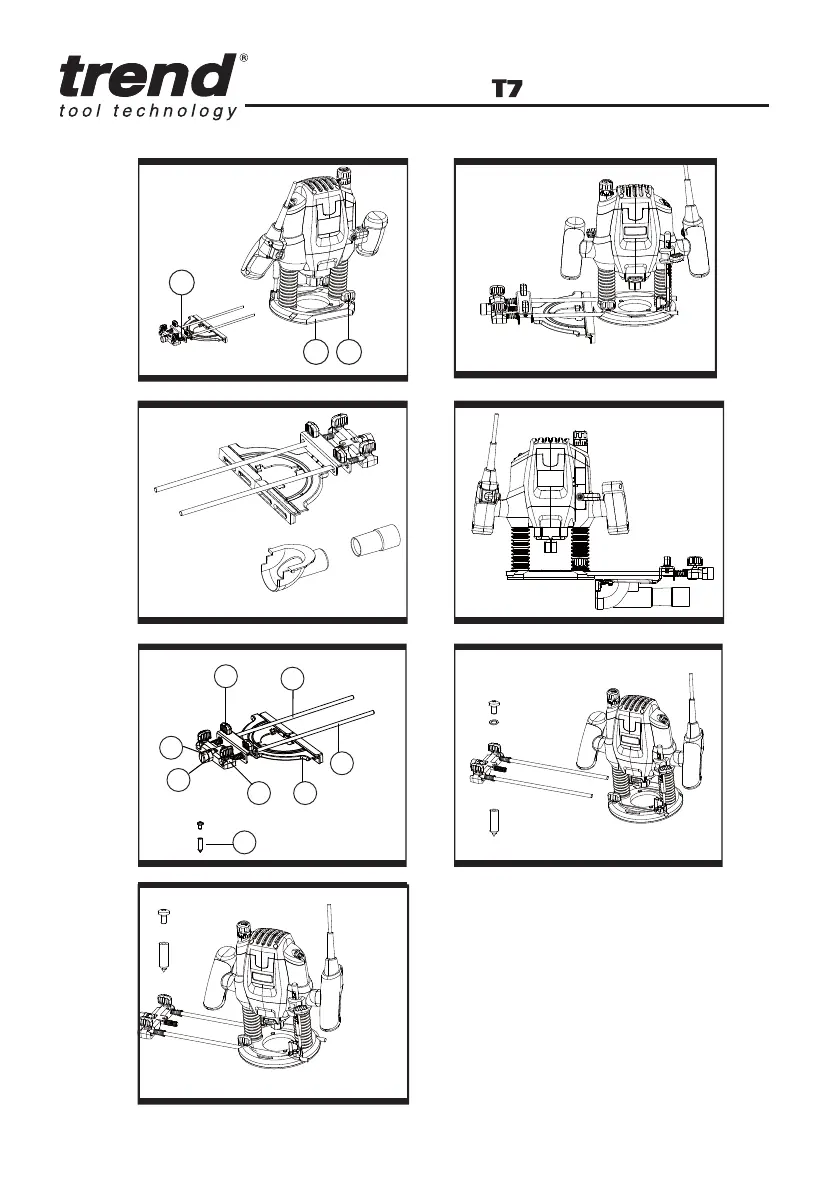 trend®
tool technology

T7