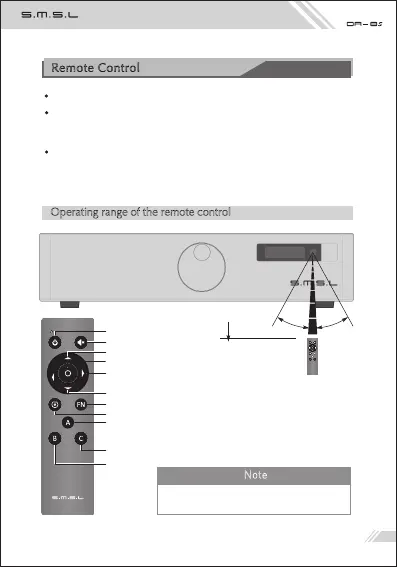 S.M.S.L

DA-8S

Remote Control

Operating range of the remote control

S.M.S.L

FN

A

B

C

S.M.S.L

Note