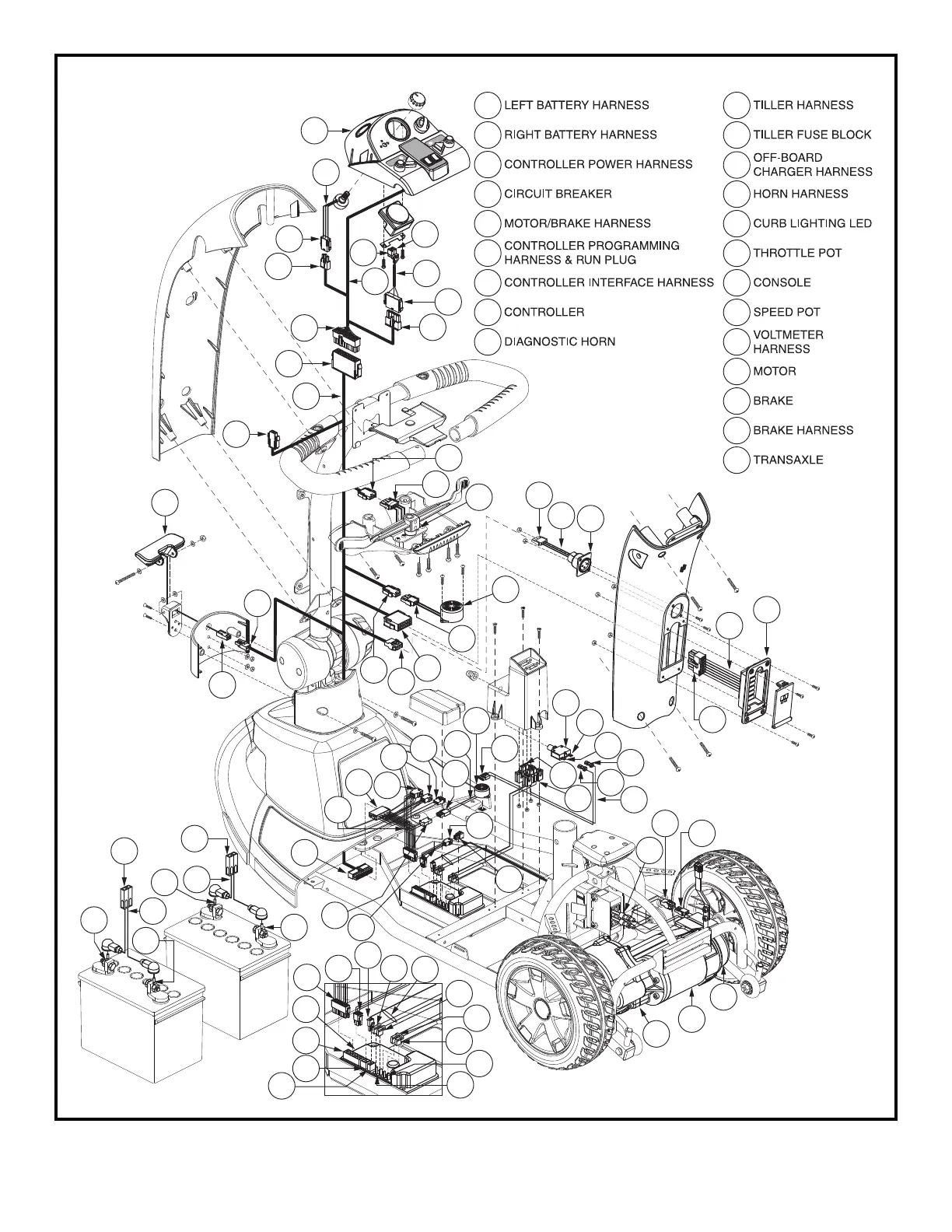 LEFT BATTERY HARNESS
RIGHT BATTERY HARNESS
CONTROLLER POWER HARNESS
CIRCUIT BREAKER
MOTOR/BRAKE HARNESS
CONTROLLER PROGRAMMING HARNESS & RUN PLUG
CONTROLLER INTERFACE HARNESS
CONTROLLER
DIAGNOSTIC HORN

TILLER HARNESS
TILLER FUSE BLOCK
OFF-BOARD CHARGER HARNESS
HORN HARNESS
CURB LIGHTING LED
THROTTLE POT
CONSOLE
SPEED POT
VOLTMETER HARNESS
MOTOR
BRAKE
BRAKE HARNESS
TRANSAXLE