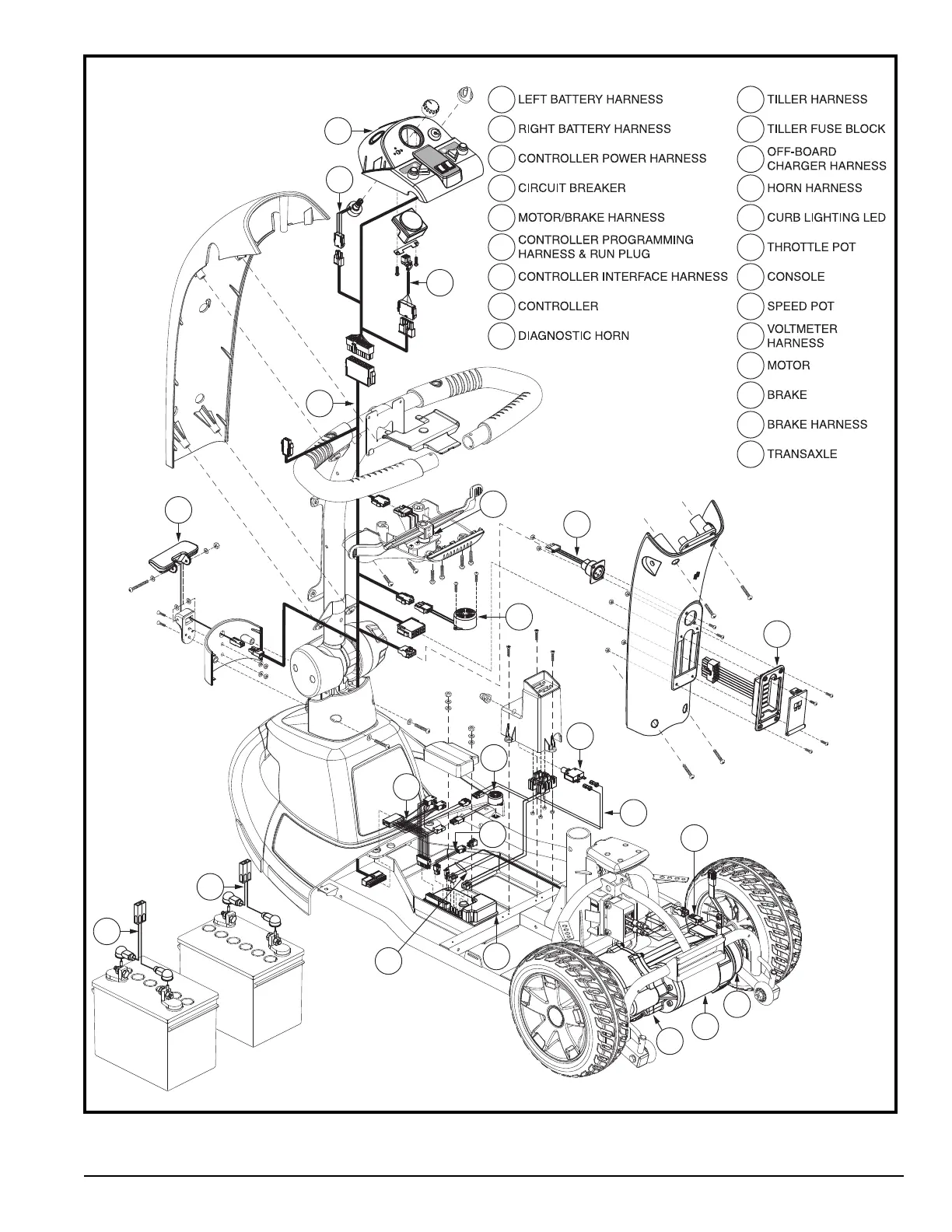 LEFT BATTERY HARNESS
RIGHT BATTERY HARNESS
CONTROLLER POWER HARNESS
CIRCUIT BREAKER
MOTOR/BRAKE HARNESS
CONTROLLER PROGRAMMING HARNESS & RUN PLUG
CONTROLLER INTERFACE HARNESS
CONTROLLER
DIAGNOSTIC HORN

TILLER HARNESS
TILLER FUSE BLOCK
OFF-BOARD CHARGER HARNESS
HORN HARNESS
CURB LIGHTING LED
THROTTLE POT
CONSOLE
SPEED POT
VOLTMETER HARNESS
MOTOR
BRAKE
BRAKE HARNESS
TRANSAXLE