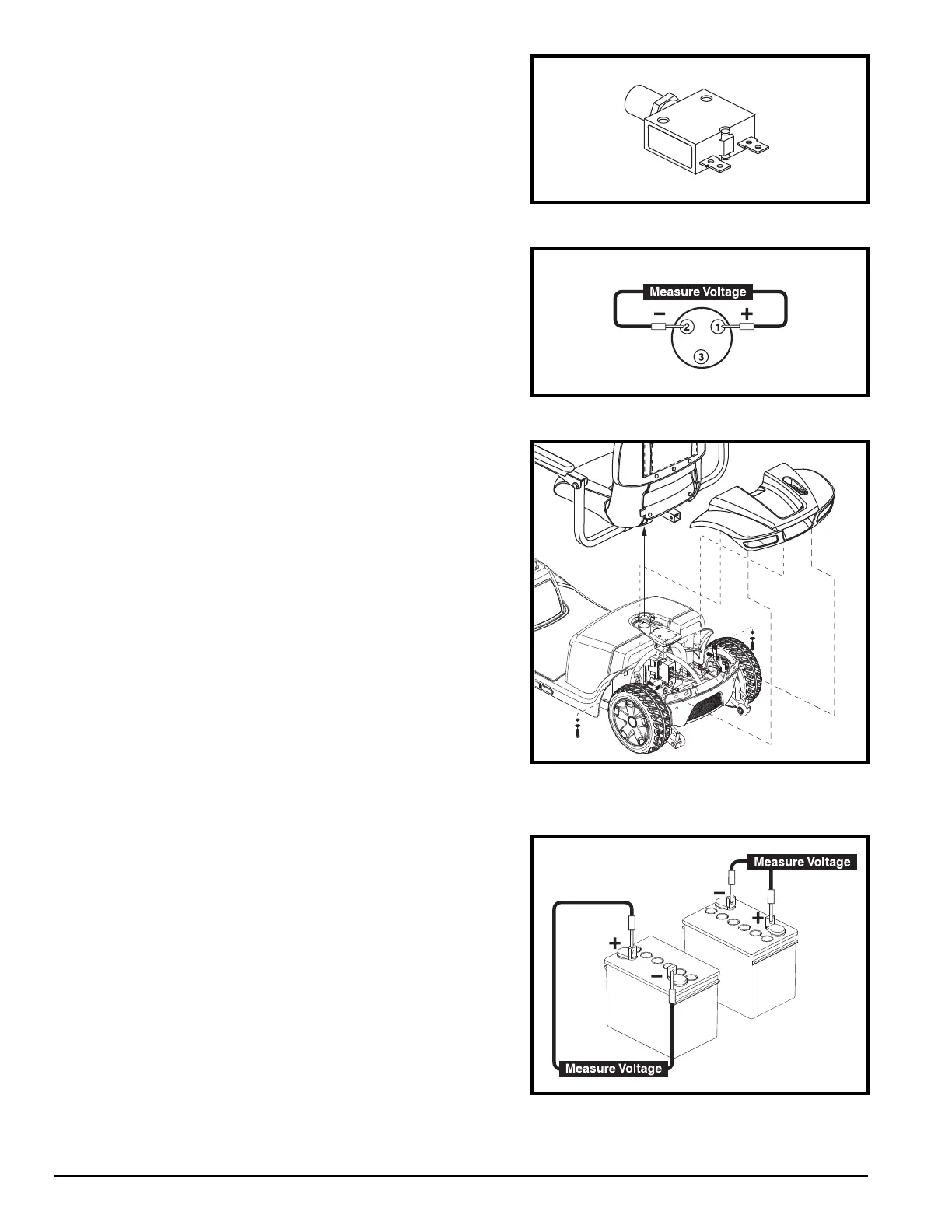 Measure Voltage
−
2
1
+
3

Measure Voltage
−
+
+
−
Measure Voltage