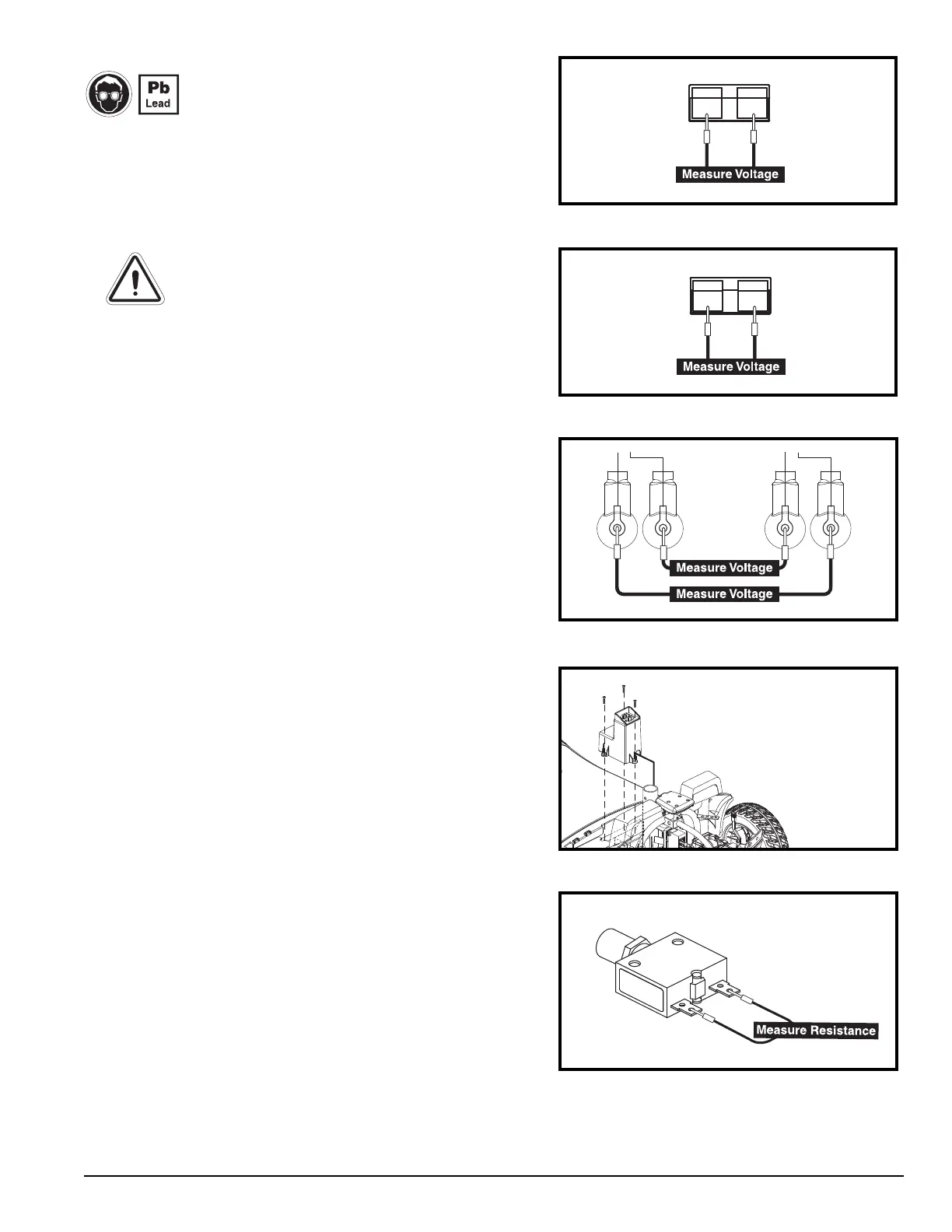 Pb
Lead

Measure Voltage

Measure Voltage

Measure Voltage

Measure Voltage

Measure Resistance