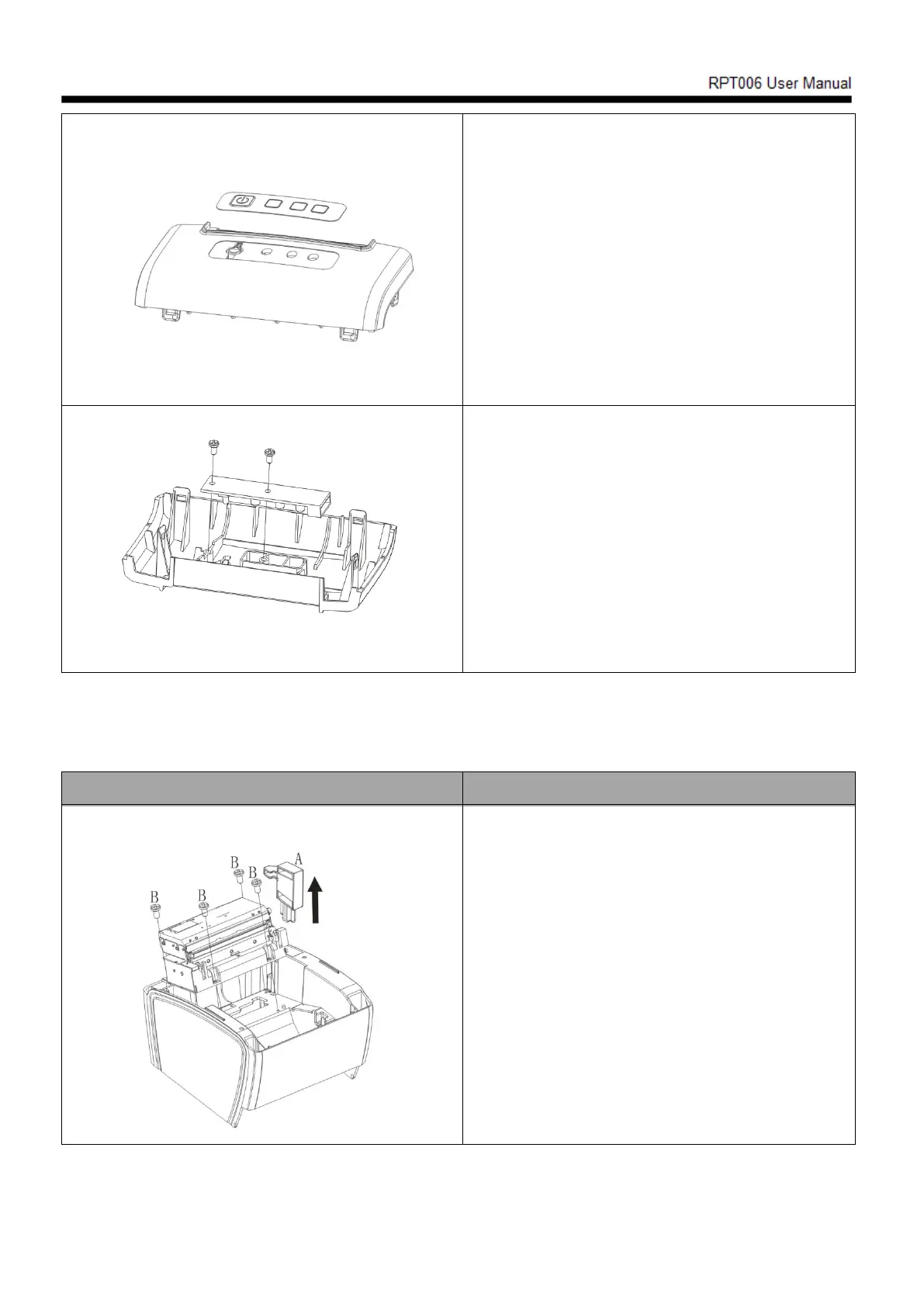 RPT006 User Manual

B B B B A