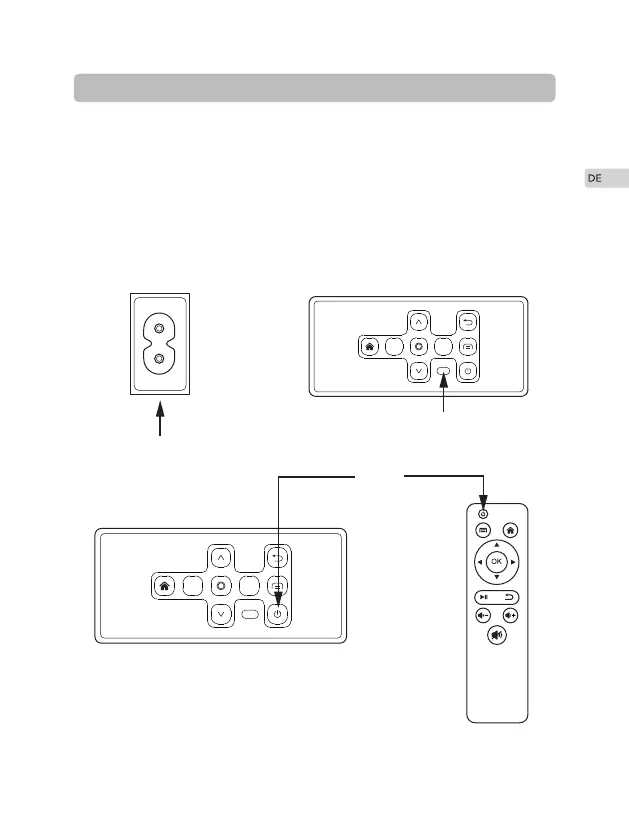 DE

OK