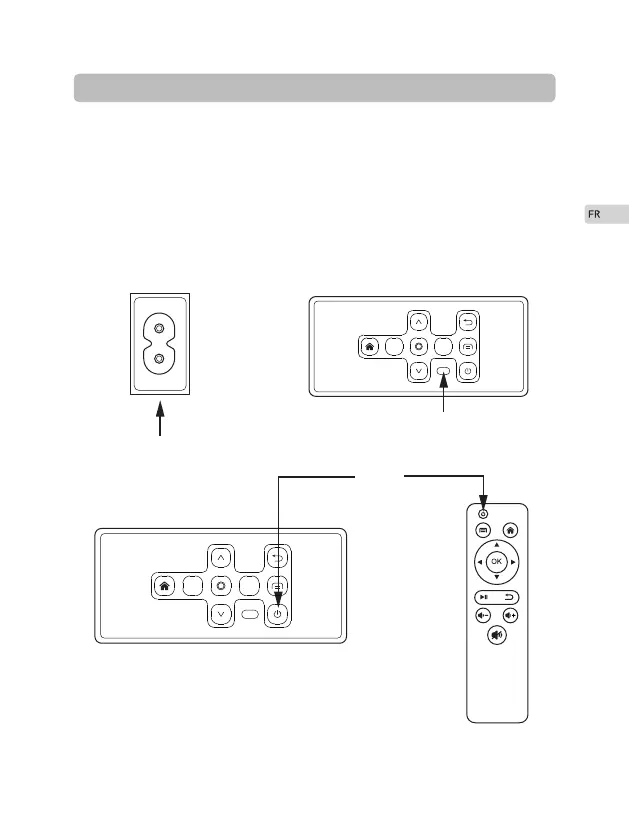 FR

OK