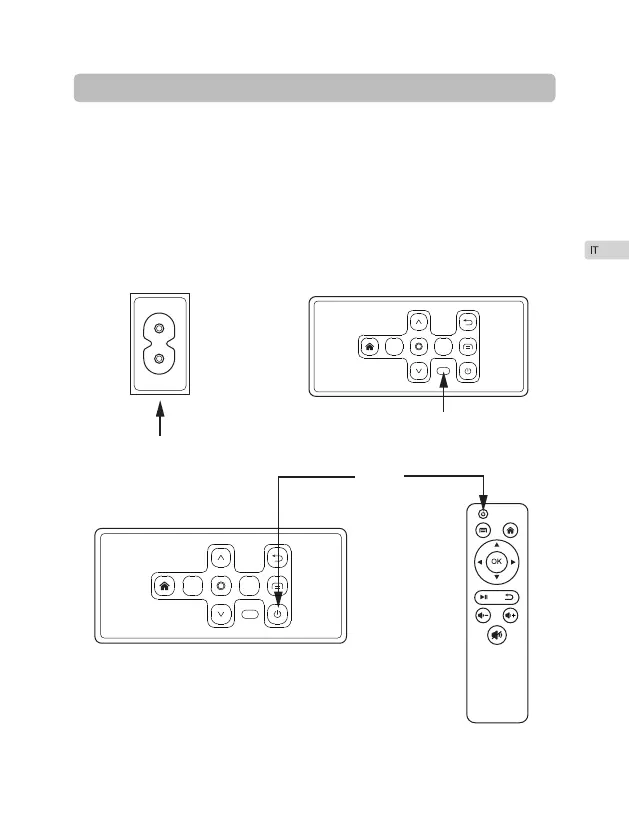 IT

OK