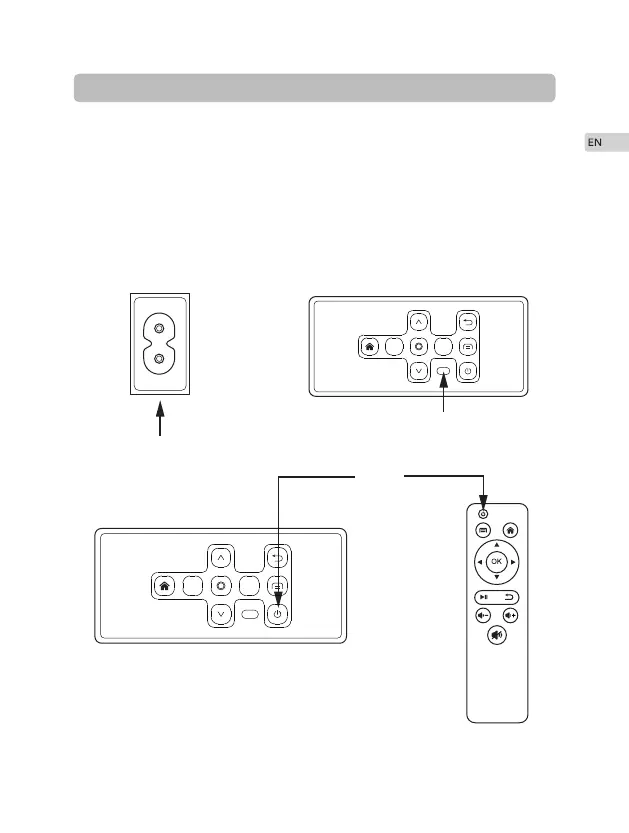 EN

OK