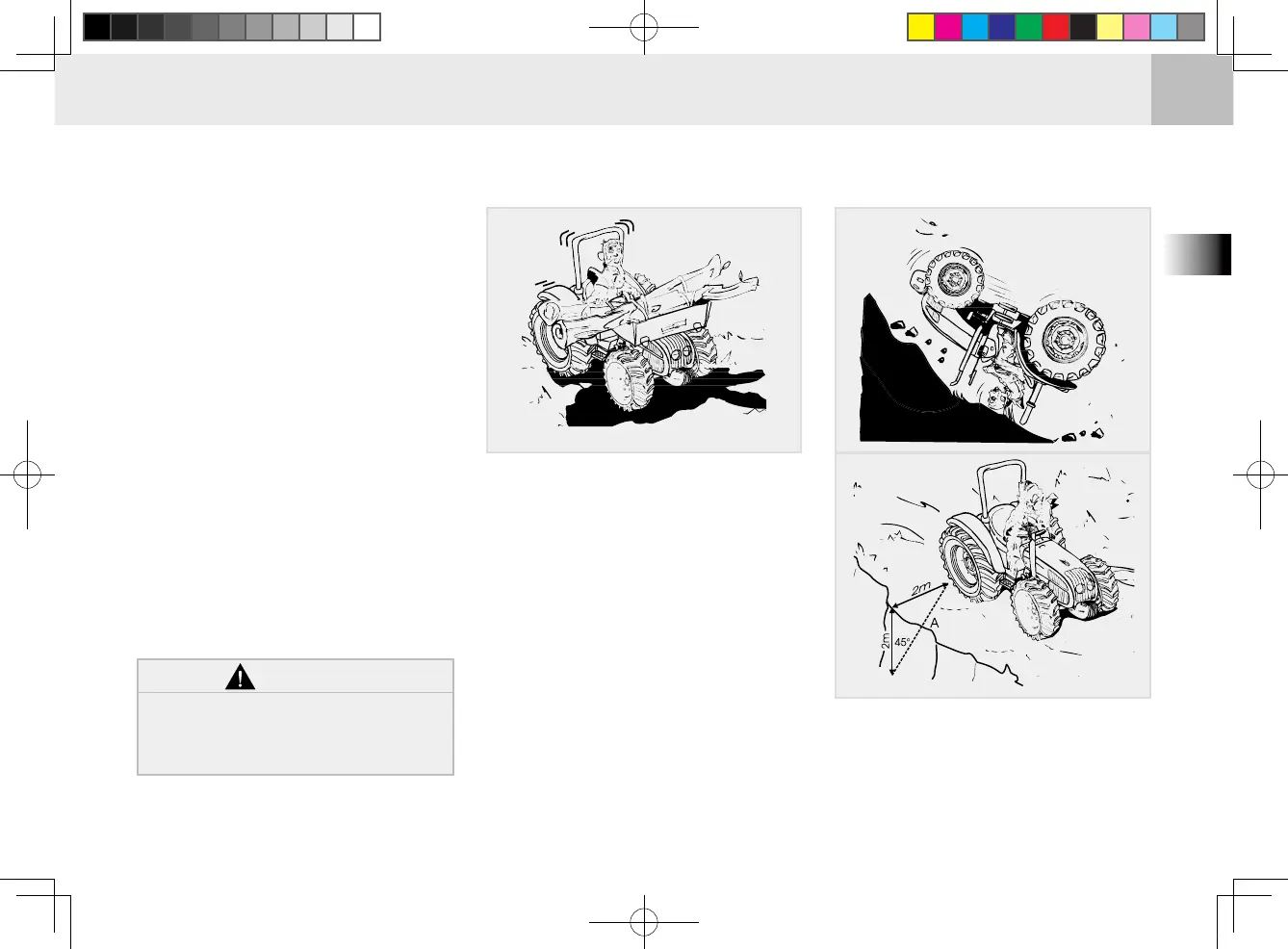 2m

2m

45°

A