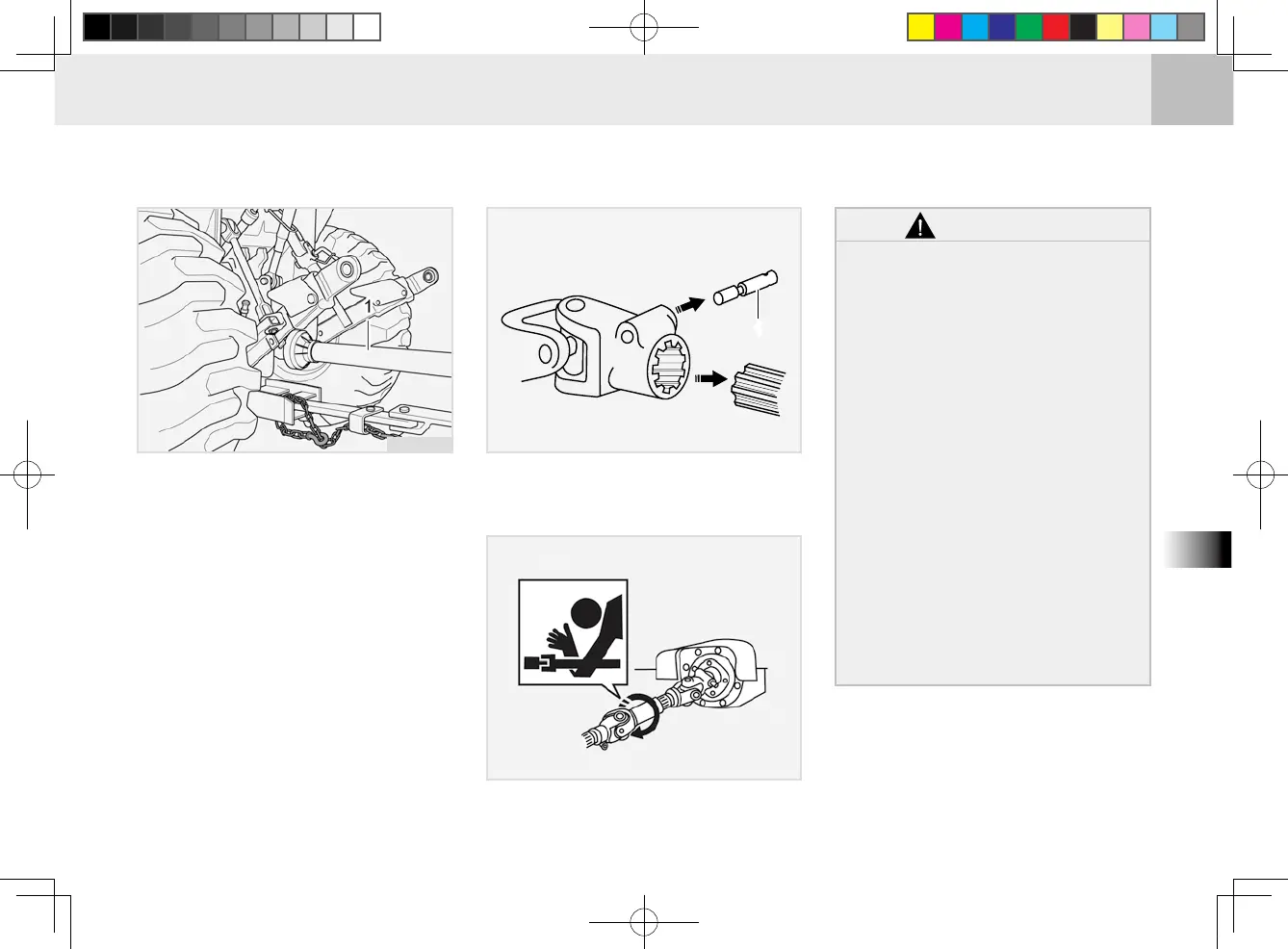 1

1