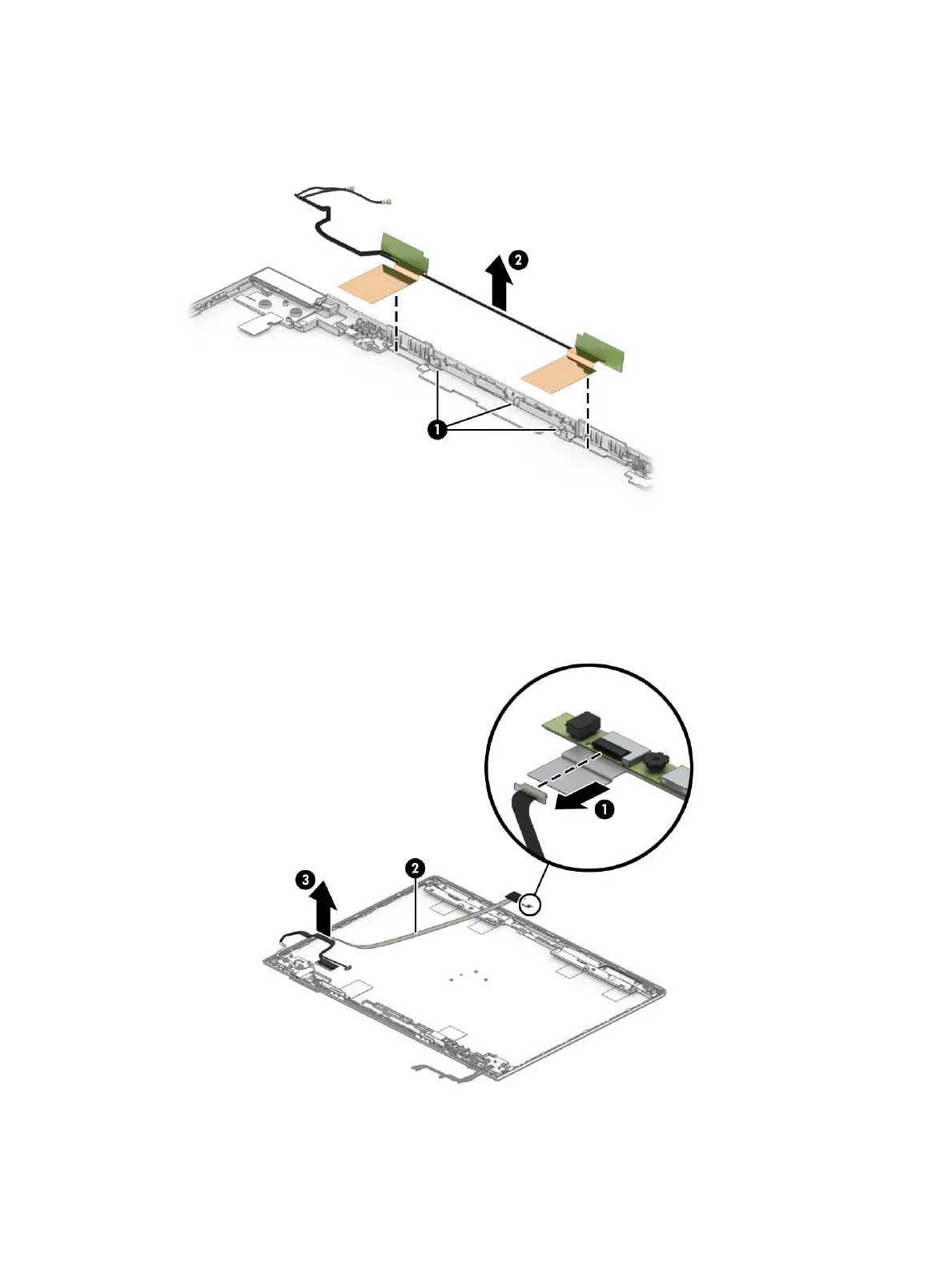 2

1

1

2

3