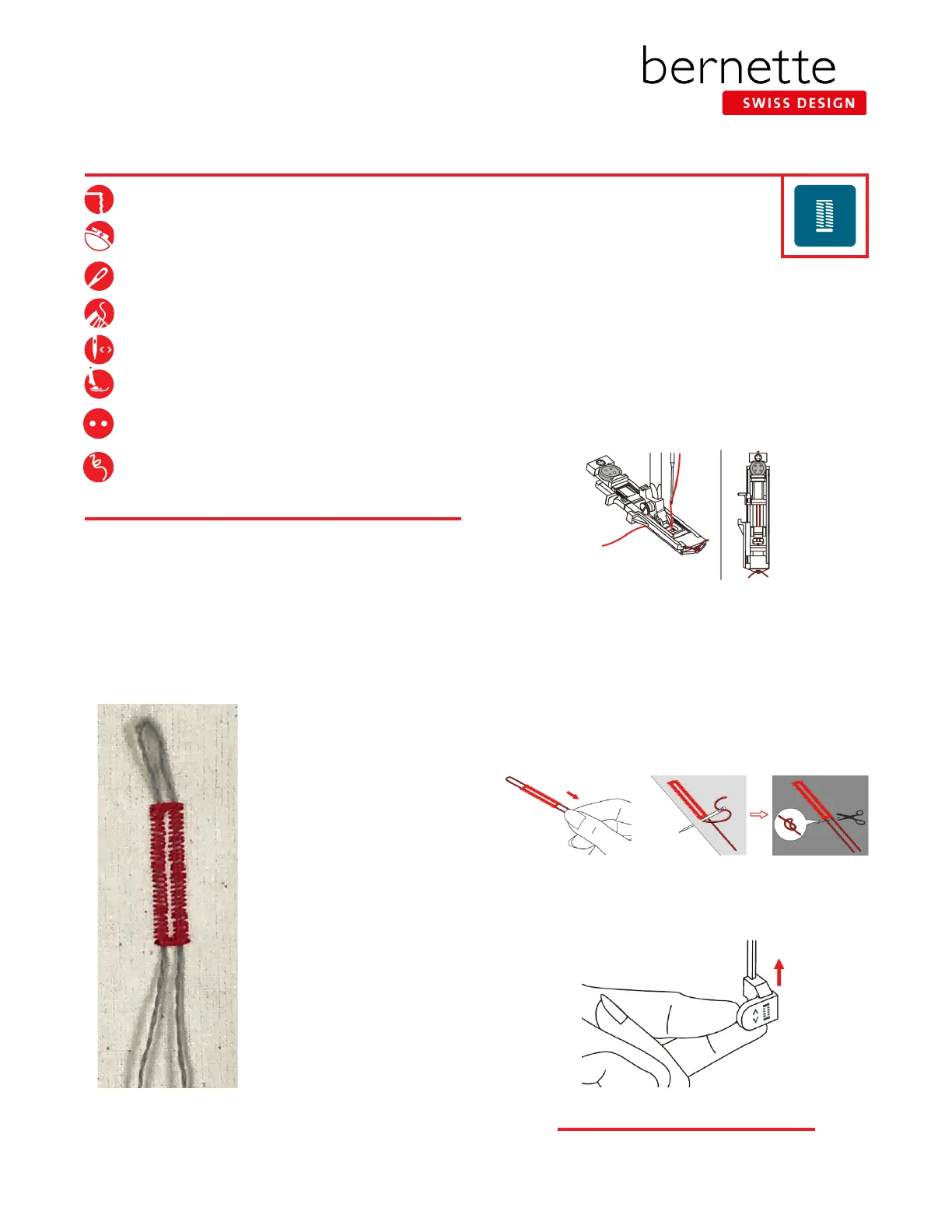 bernette
SWISS DESIGN