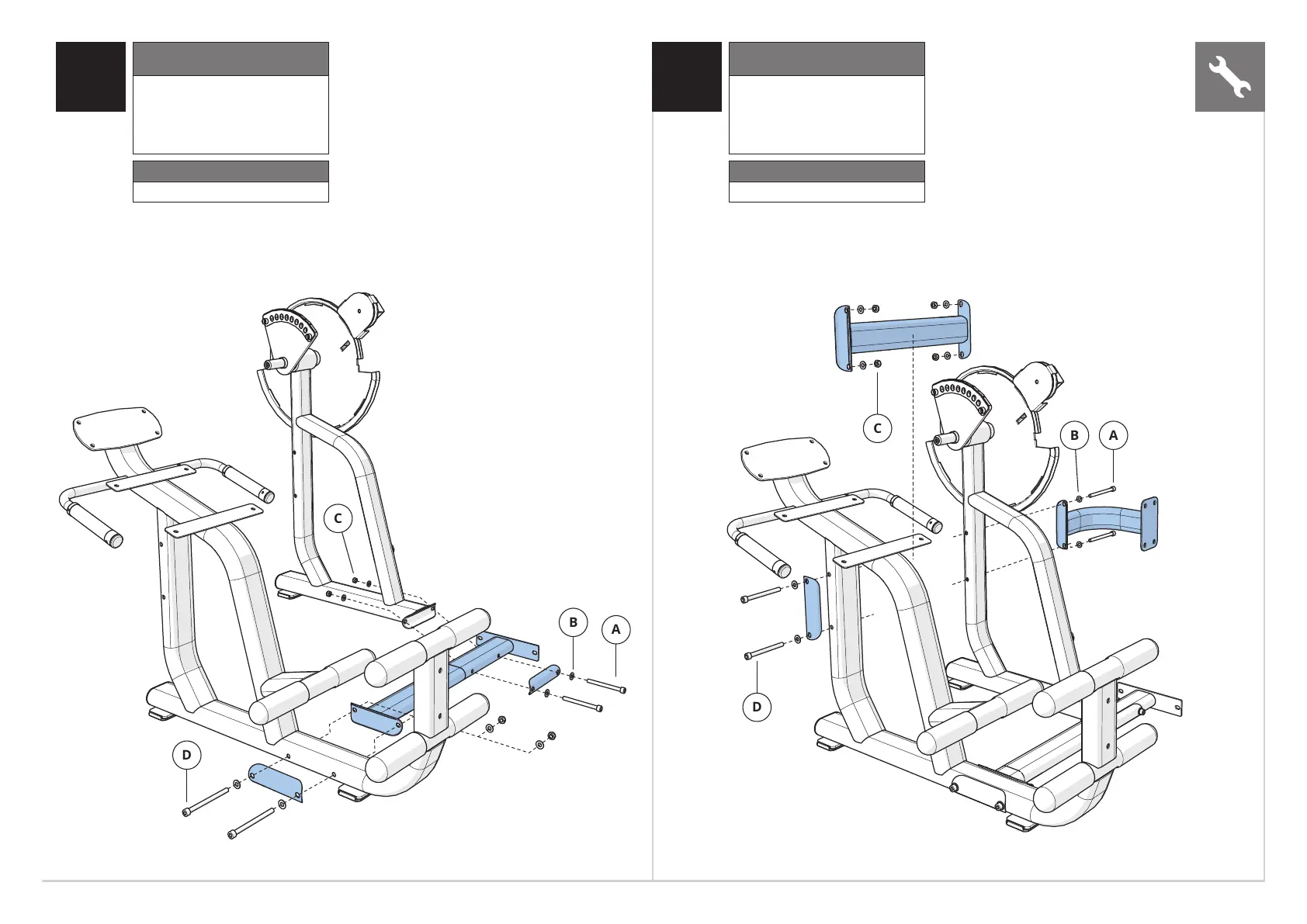 C

B

A

D

C

B

A

D