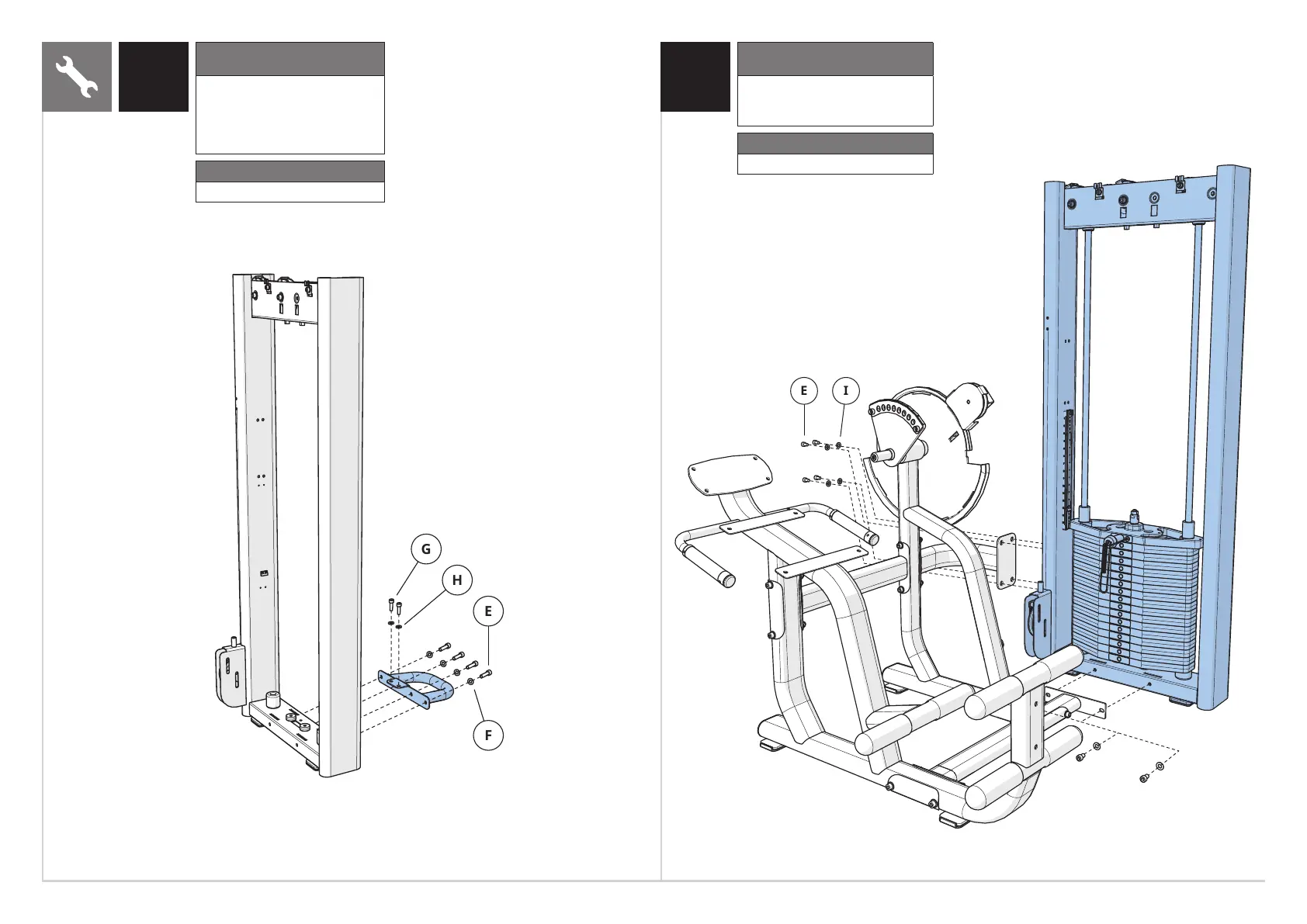 G
H
E
F

E
I